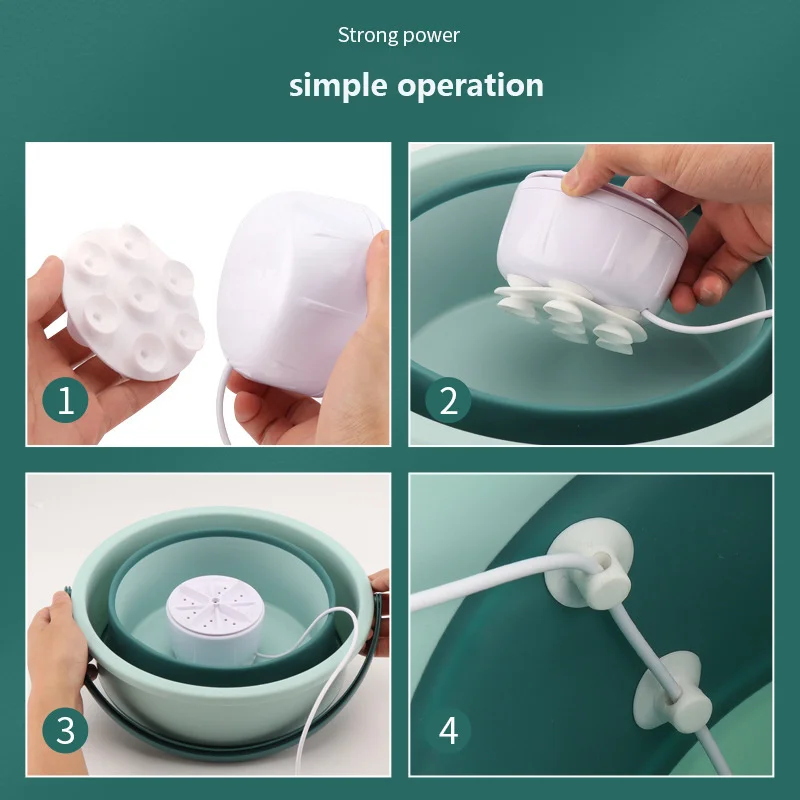 Strong power

simple operation

1

2

3

4