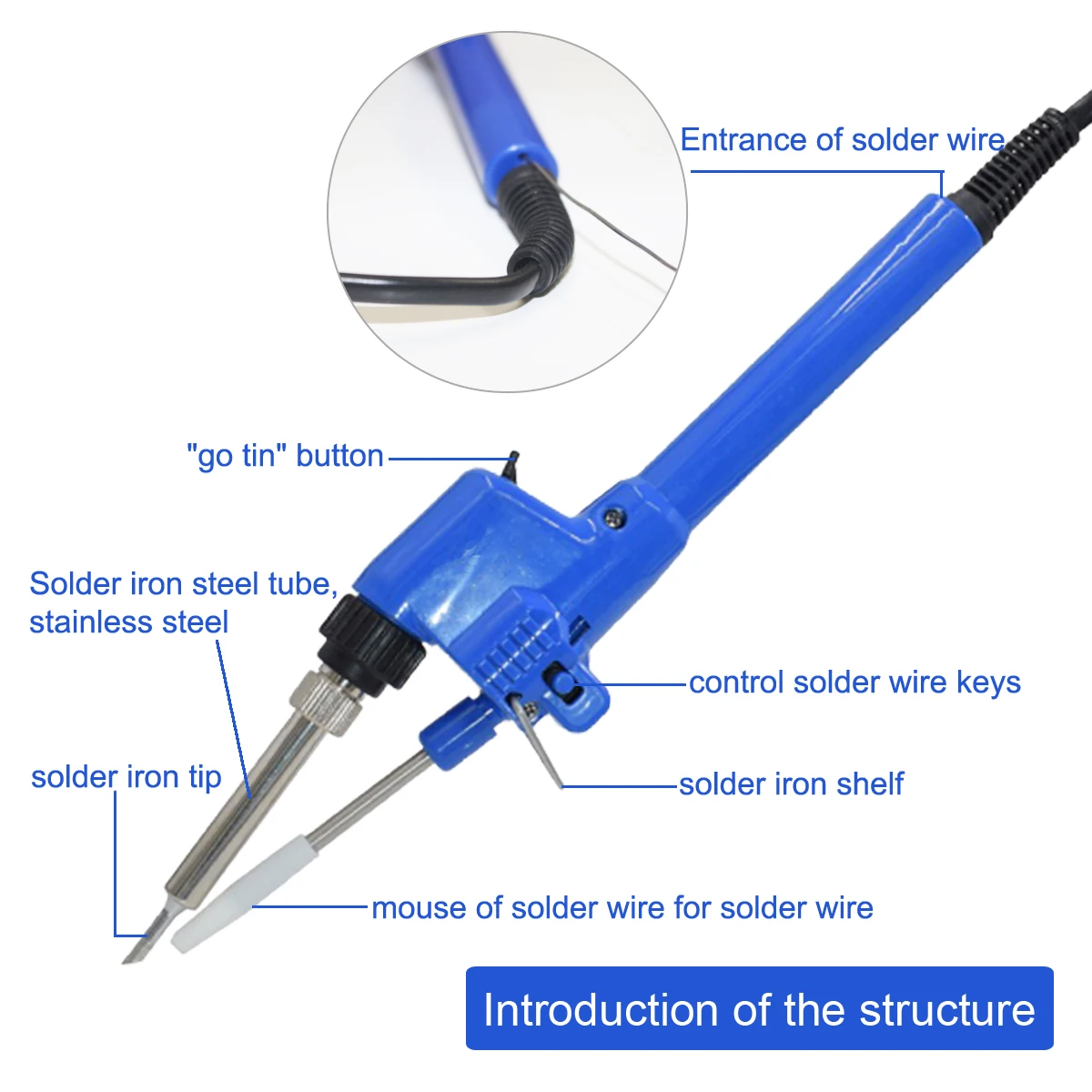 Entrance of solder wire

"go tin" button

Solder iron steel tube, stainless steel

control solder wire keys

solder iron tip

solder iron shelf

mouse of solder wire for solder wire

Introduction of the structure