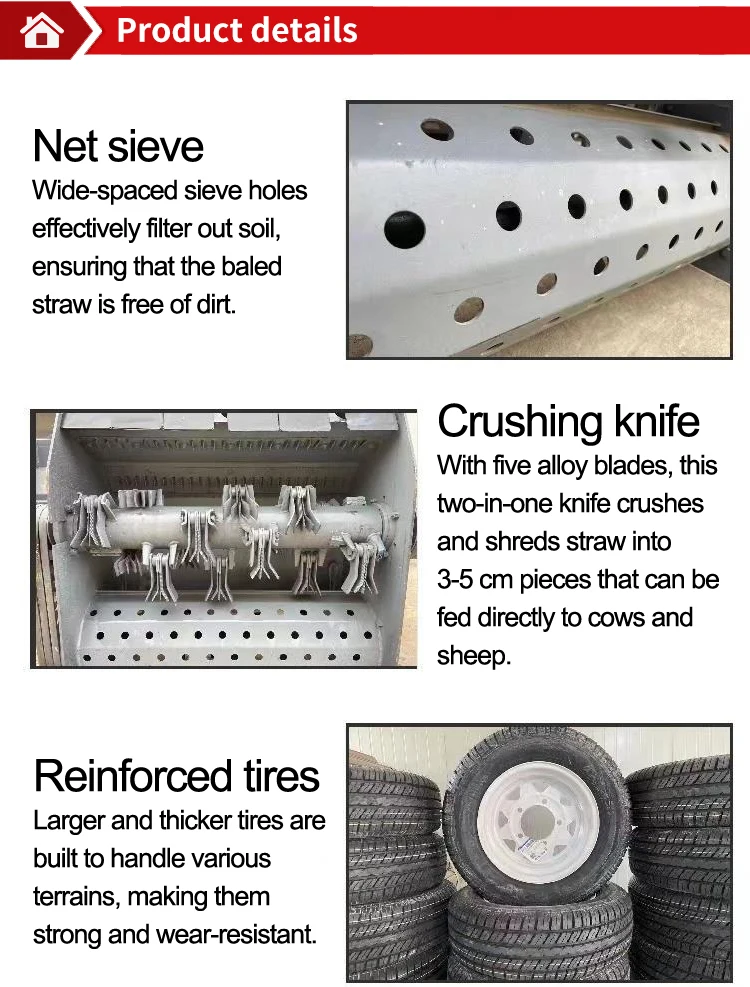 Product details

Net sieve
Wide-spaced sieve holes effectively filter out soil, ensuring that the baled straw is free of dirt.

Crushing knife
With five alloy blades, this two-in-one knife crushes and shreds straw into 3-5 cm pieces that can be fed directly to cows and sheep.

Reinforced tires
Larger and thicker tires are built to handle various terrains, making them strong and wear-resistant.