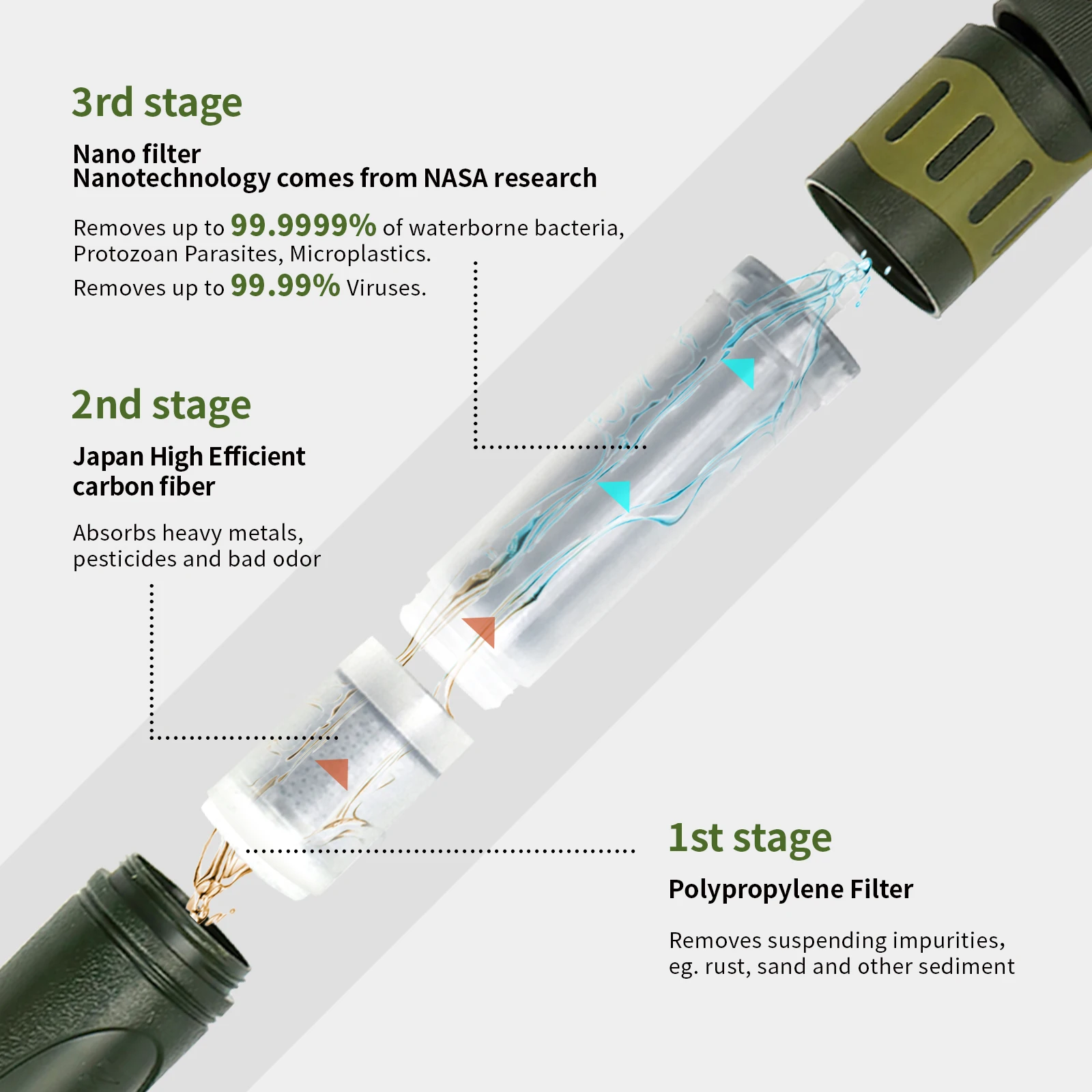 3rd stage

Nano filter
Nanotechnology comes from NASA research

Removes up to 99.9999% of waterborne bacteria, Protozoan Parasites, Microplastics.
Removes up to 99.99% Viruses.

2nd stage

Japan High Efficient carbon fiber

Absorbs heavy metals, pesticides and bad odor

1st stage

Polypropylene Filter

Removes suspending impurities, eg. rust, sand and other sediment