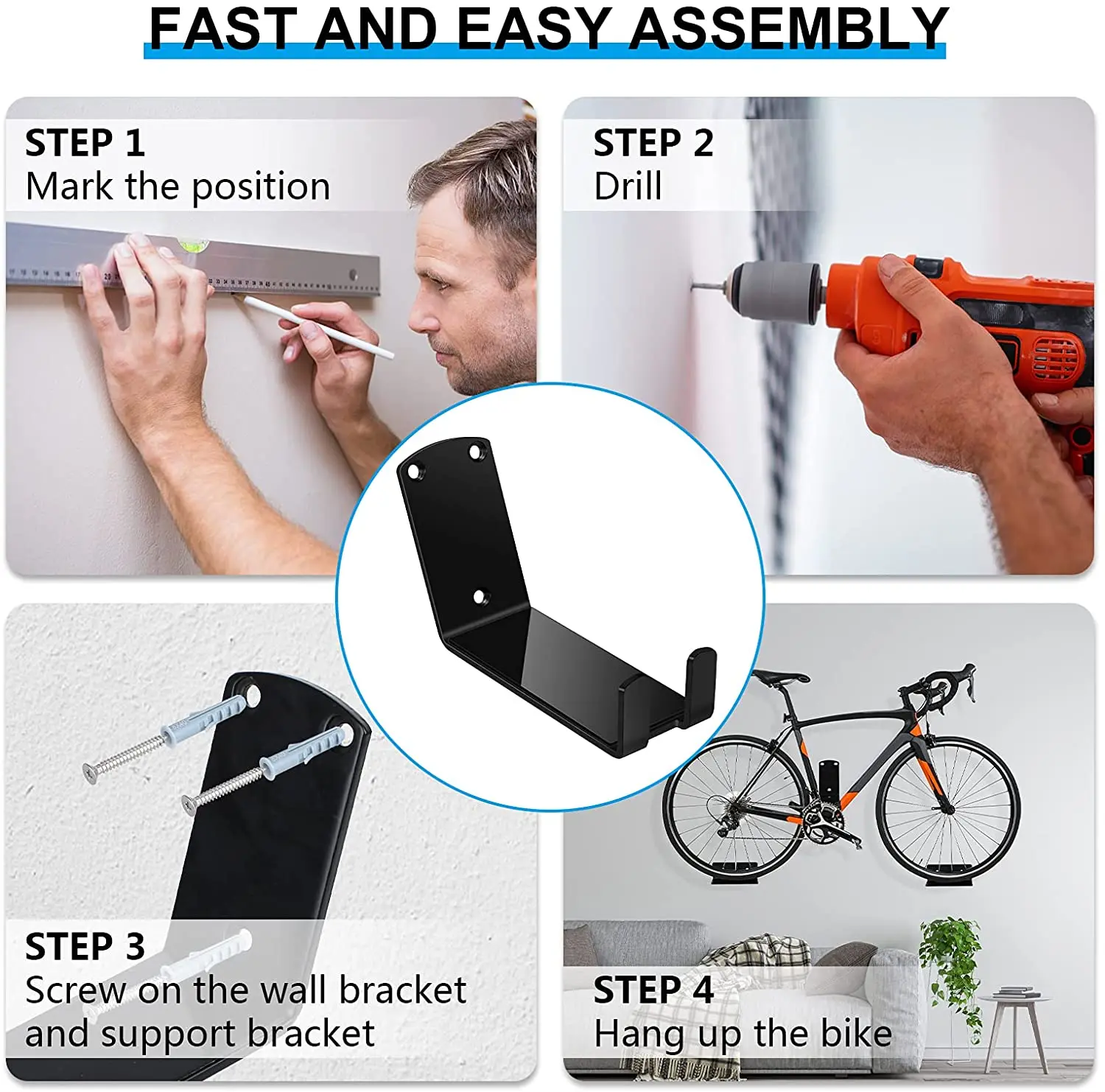 FAST AND EASY ASSEMBLY

STEP 1
Mark the position

STEP 2
Drill

STEP 3
Screw on the wall bracket and support bracket

STEP 4
Hang up the bike