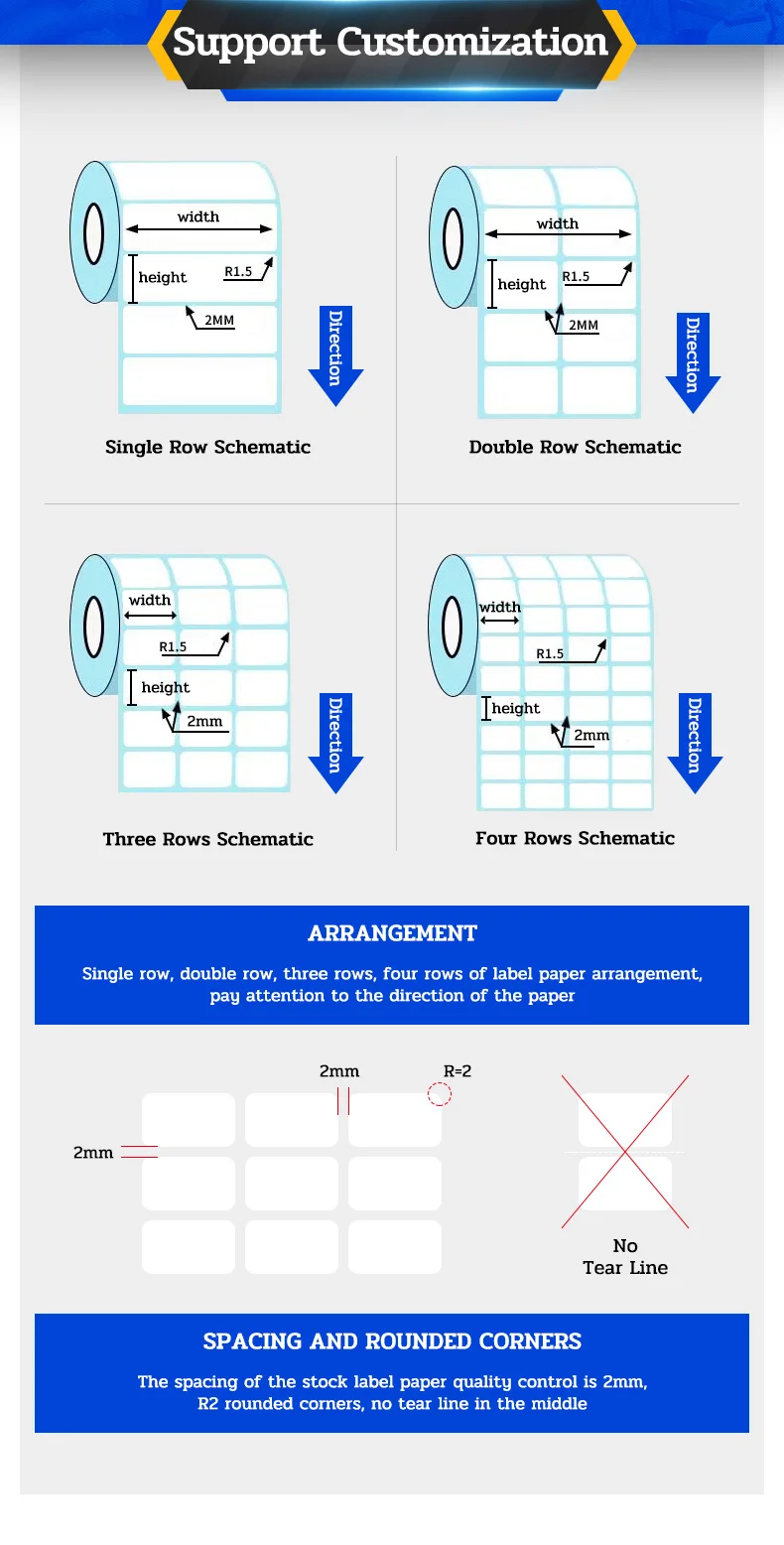 Support Customization

width
height
R1.5
2MM
Direction

Single Row Schematic

width
height
R1.5
2MM
Direction

Double Row Schematic

width
R1.5
height
2mm
Direction

Three Rows Schematic

width
R1.5
height
2mm
Direction

Four Rows Schematic

ARRANGEMENT

Single row, double row, three rows, four rows of label paper arrangement, pay attention to the direction of the paper

2mm
R=2
2mm

No
Tear Line

SPACING AND ROUNDED CORNERS

The spacing of the stock label paper quality control is 2mm, R2 rounded corners, no tear line in the middle