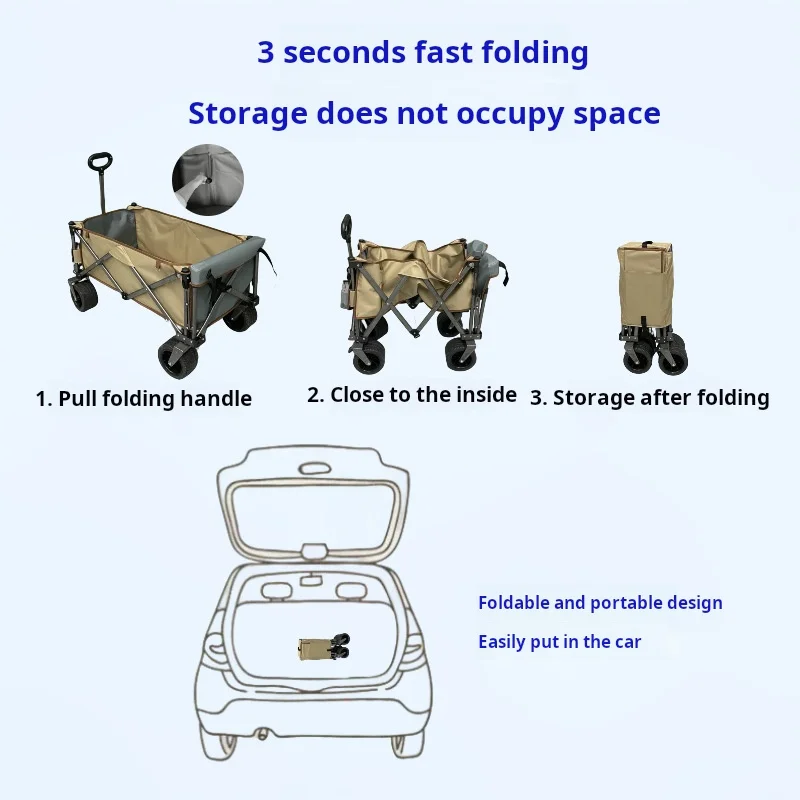 3 seconds fast folding

Storage does not occupy space

1. Pull folding handle

2. Close to the inside

3. Storage after folding

Foldable and portable design

Easily put in the car