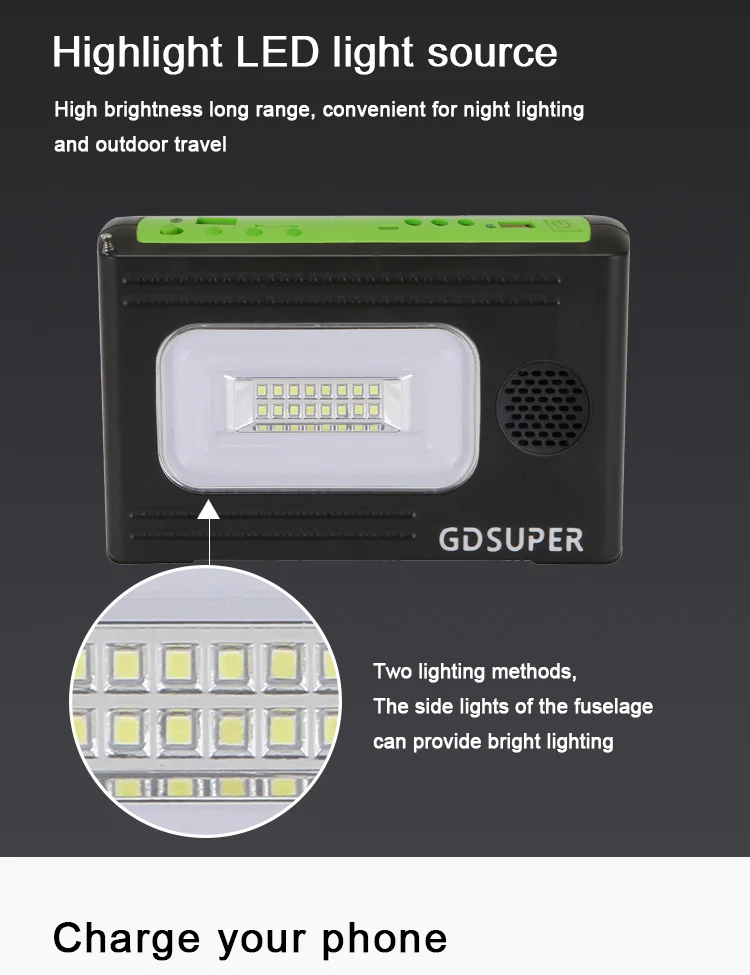 Highlight LED light source

High brightness long range, convenient for night lighting and outdoor travel

GDSUPER

Two lighting methods,
The side lights of the fuselage can provide bright lighting

Charge your phone