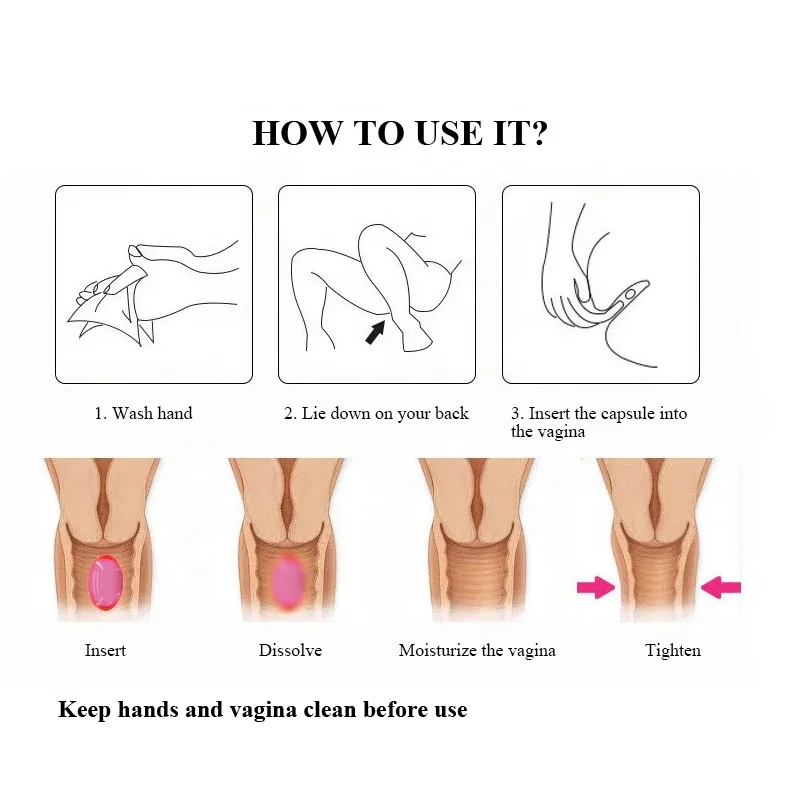 HOW TO USE IT?

1. Wash hand

2. Lie down on your back

3. Insert the capsule into the vagina

Insert

Dissolve

Moisturize the vagina

Tighten

Keep hands and vagina clean before use