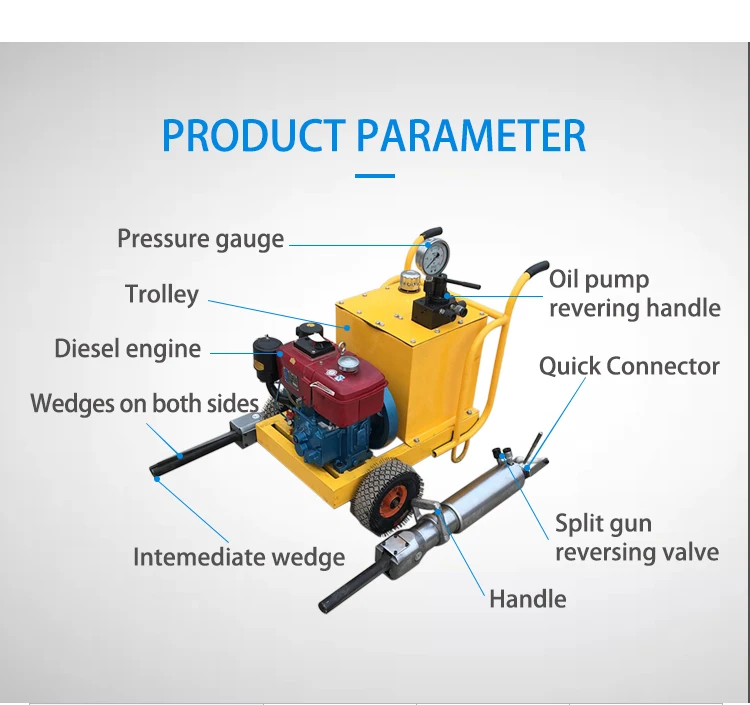 PRODUCT PARAMETER

Pressure gauge

Trolley

Diesel engine

Wedges on both sides

Intemediate wedge

Oil pump revering handle

Quick Connector

Split gun reversing valve

Handle