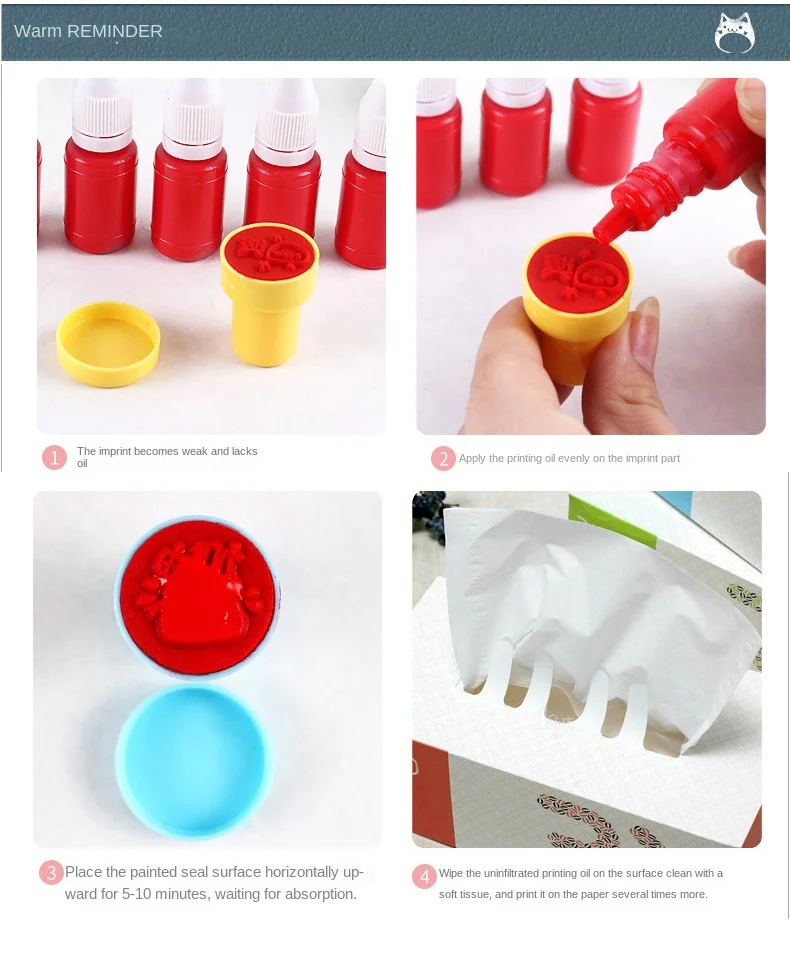 Warm REMINDER

1 The imprint becomes weak and lacks oil

2 Apply the printing oil evenly on the imprint part

3 Place the painted seal surface horizontally upward for 5-10 minutes, waiting for absorption.

4 Wipe the uninfiltrated printing oil on the surface clean with a soft tissue, and print it on the paper several times more.