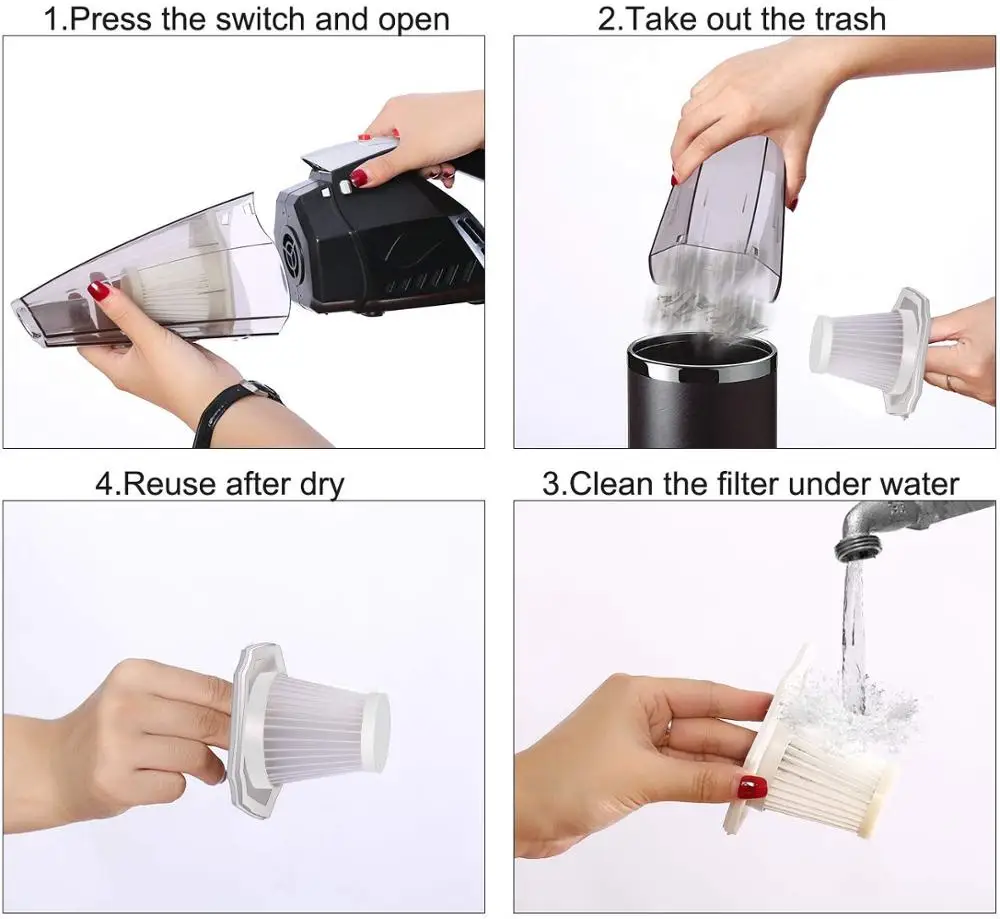 1.Press the switch and open

2.Take out the trash

4.Reuse after dry

3.Clean the filter under water