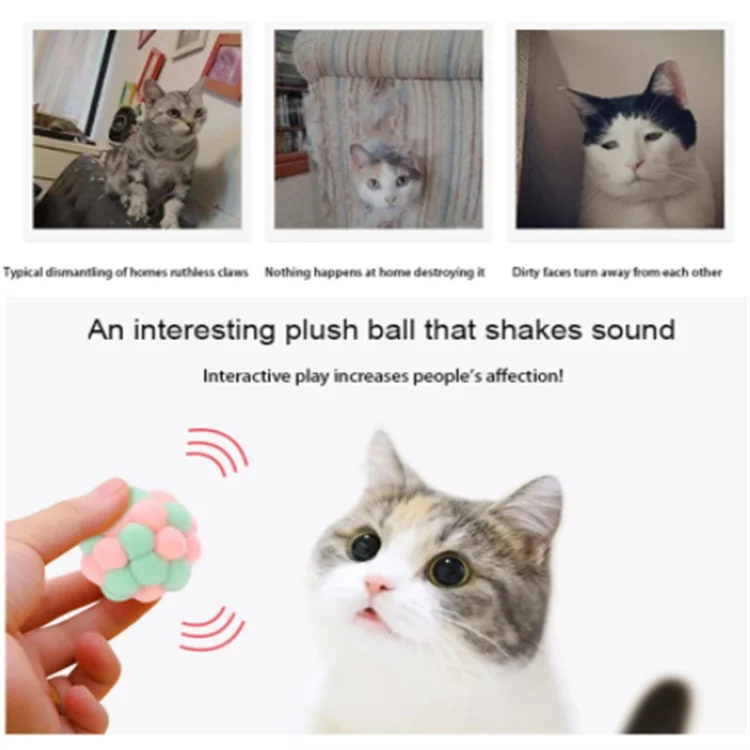 Typical dismantling of homes ruthless claws

Nothing happens at home destroying it

Dirty faces turn away from each other

An interesting plush ball that shakes sound

Interactive play increases people's affection!