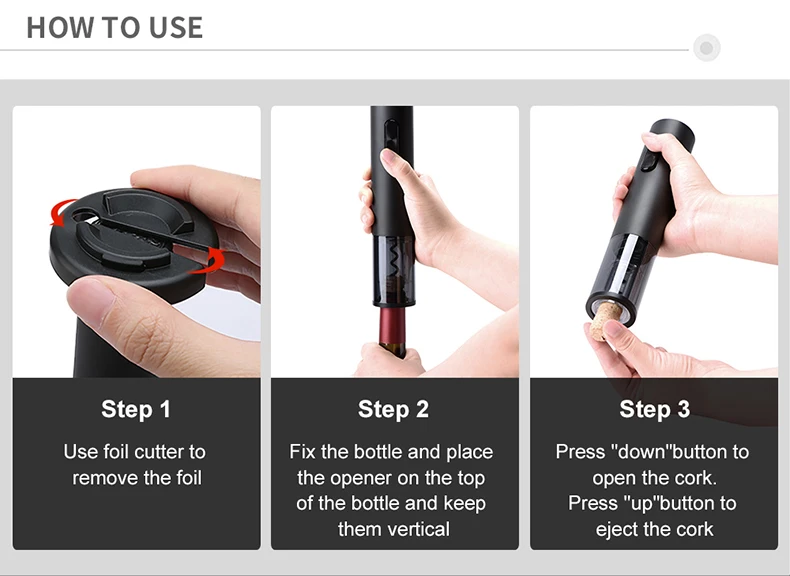 HOW TO USE

Step 1

Use foil cutter to remove the foil

Step 2

Fix the bottle and place the opener on the top of the bottle and keep them vertical

Step 3

Press "down"button to open the cork.
Press "up"button to eject the cork