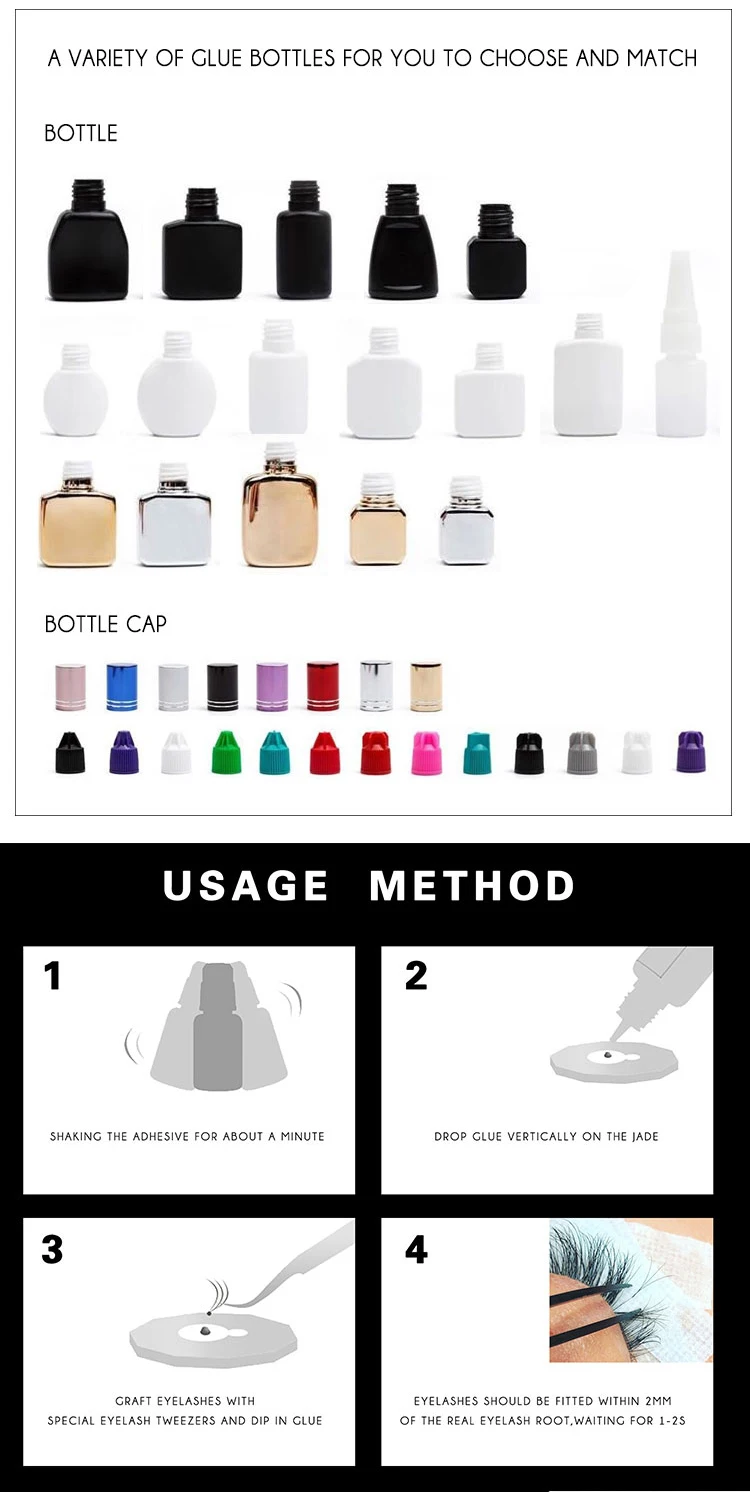 A VARIETY OF GLUE BOTTLES FOR YOU TO CHOOSE AND MATCH

BOTTLE

BOTTLE CAP

USAGE METHOD

1

SHAKING THE ADHESIVE FOR ABOUT A MINUTE

2

DROP GLUE VERTICALLY ON THE JADE

3

GRAFT EYELASHES WITH SPECIAL EYELASH TWEEZERS AND DIP IN GLUE

4

EYELASHES SHOULD BE FITTED WITHIN 2MM OF THE REAL EYELASH ROOT,WAITING FOR 1-2S