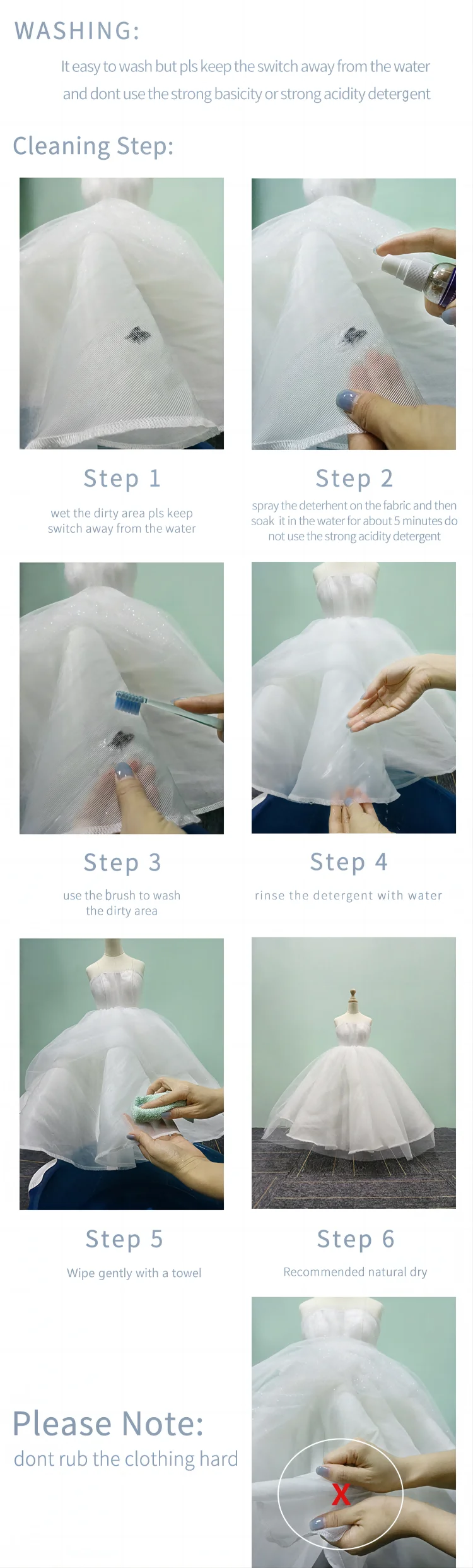 WASHING:

It easy to wash but pls keep the switch away from the water and dont use the strong basicity or strong acidity detergent

Cleaning Step:

Step 1

wet the dirty area pls keep switch away from the water

Step 2

spray the deterhent on the fabric and then soak it in the water for about 5 minutes do not use the strong acidity detergent

Step 3

use the brush to wash the dirty area

Step 4

rinse the detergent with water

Step 5

Wipe gently with a towel

Step 6

Recommended natural dry

Please Note:

dont rub the clothing hard

X