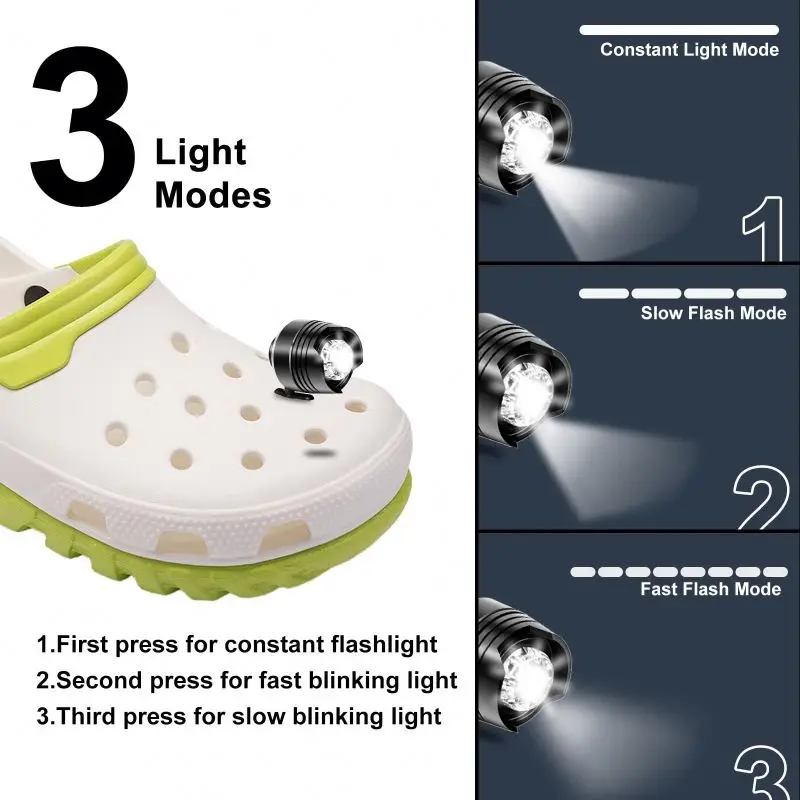 3 Light Modes

1.First press for constant flashlight
2.Second press for fast blinking light
3.Third press for slow blinking light

Constant Light Mode
1

Slow Flash Mode
2

Fast Flash Mode
3