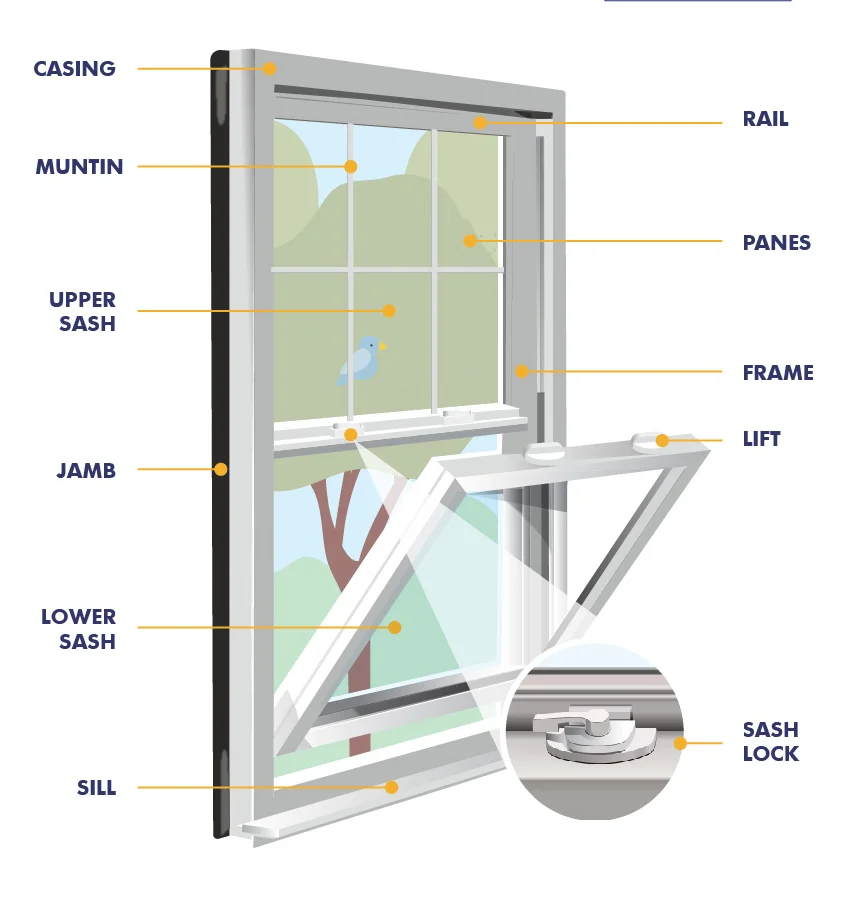 CASING

MUNTIN

UPPER SASH

JAMB

LOWER SASH

SILL

RAIL

PANES

FRAME

LIFT

SASH LOCK