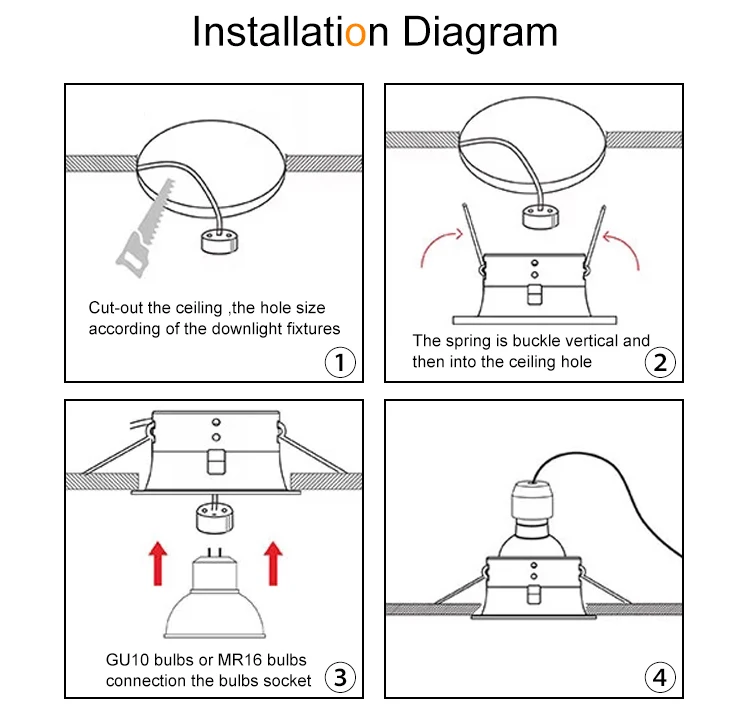 Installation Diagram

Cut-out the ceiling ,the hole size according of the downlight fixtures

1

The spring is buckle vertical and then into the ceiling hole

2

GU10 bulbs or MR16 bulbs connection the bulbs socket

3

4