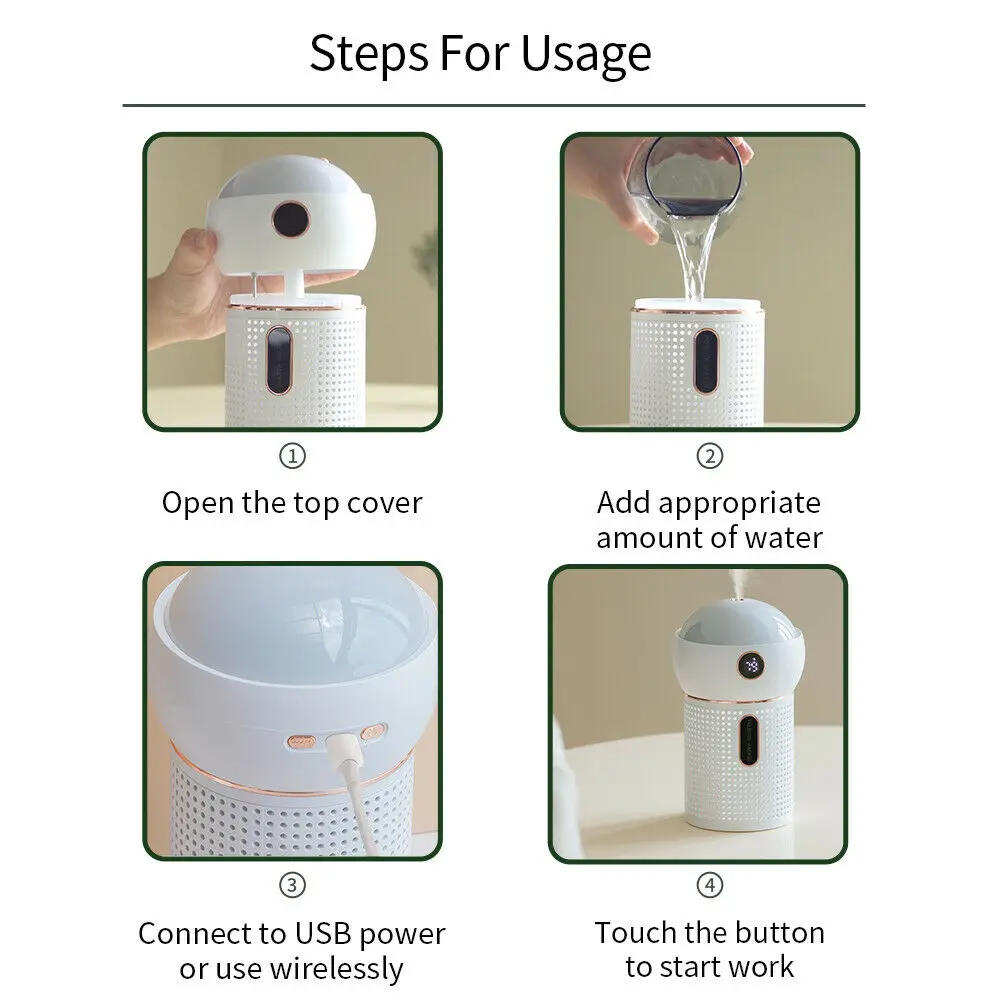 Steps For Usage

①

Open the top cover

②

Add appropriate amount of water

③

Connect to USB power or use wirelessly

④

Touch the button to start work