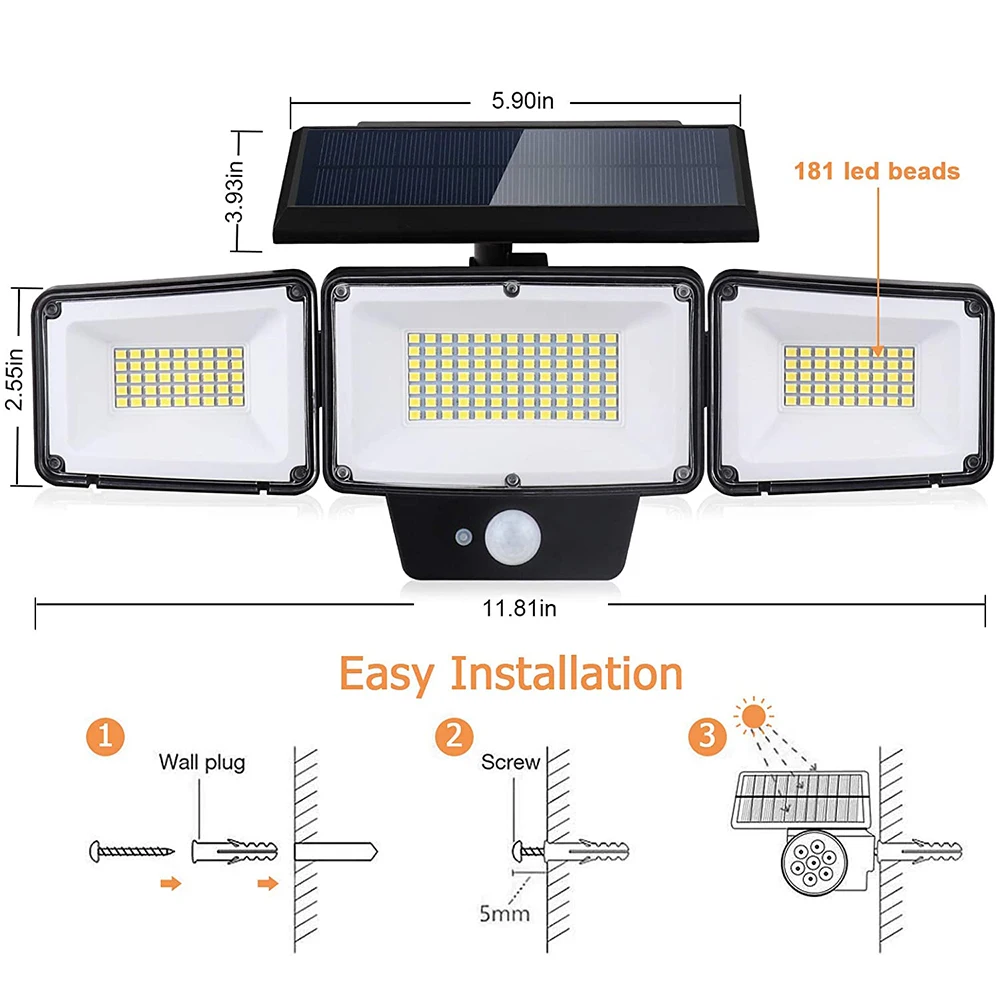 5.90in

3.93in

181 led beads

2.55in

11.81in

Easy Installation

1 Wall plug

2 Screw

5mm

3