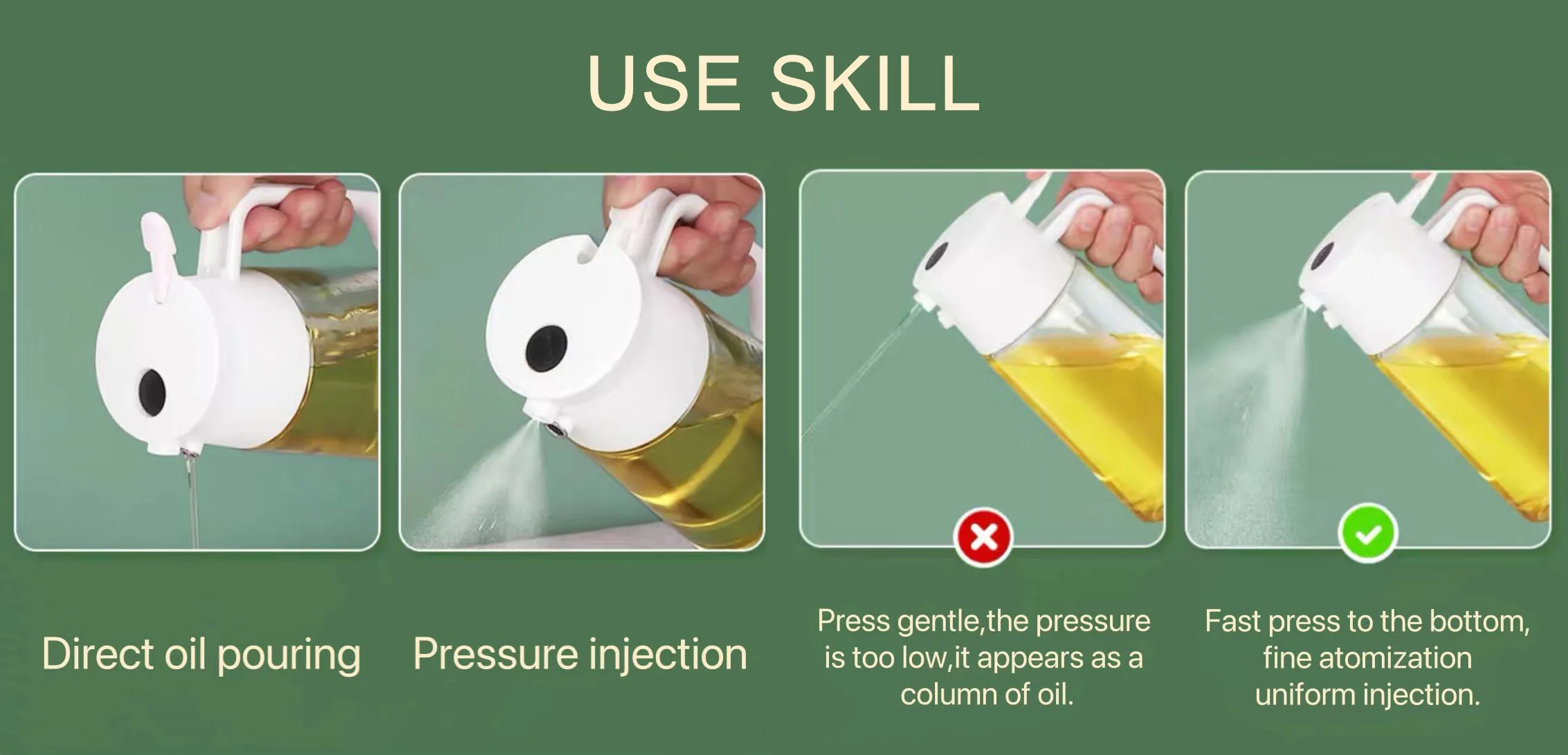 USE SKILL

Direct oil pouring

Pressure injection

Press gentle,the pressure is too low,it appears as a column of oil.

Fast press to the bottom, fine atomization uniform injection.