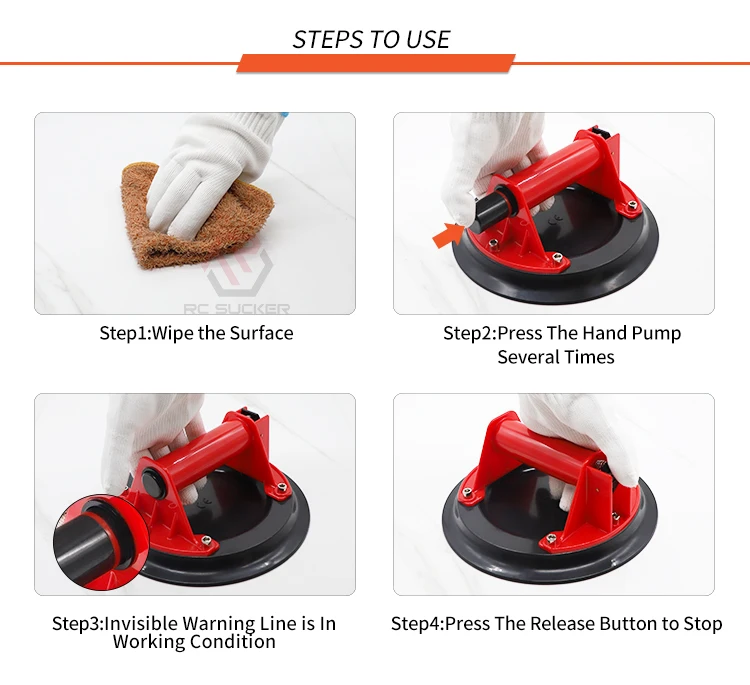 STEPS TO USE

RC SUCKER

Step1:Wipe the Surface

Step2:Press The Hand Pump Several Times

Step3:Invisible Warning Line is In Working Condition

Step4:Press The Release Button to Stop