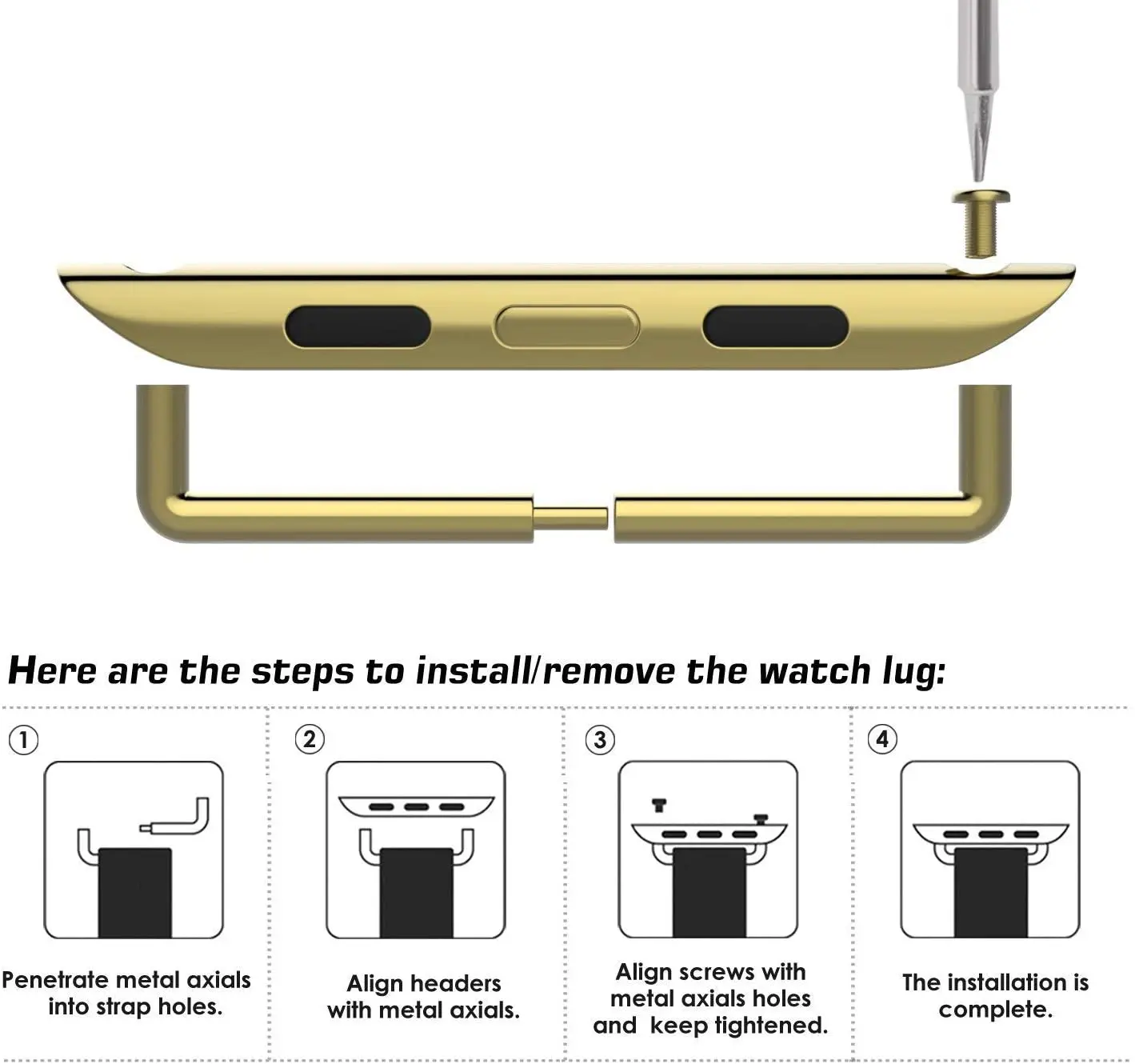 Here are the steps to install/remove the watch lug:

①

Penetrate metal axials into strap holes.

②

Align headers with metal axials.

③

Align screws with metal axials holes and keep tightened.

④

The installation is complete.