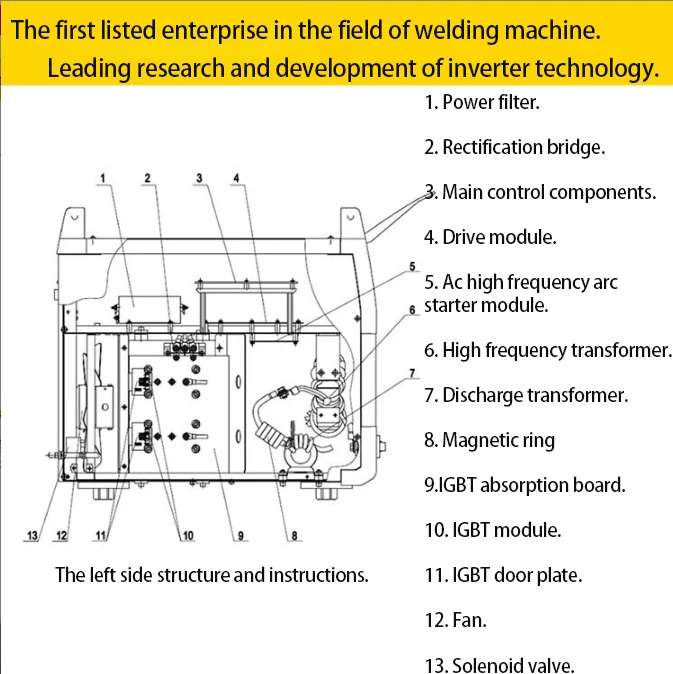 The first listed enterprise in the field of welding machine.
Leading research and development of inverter technology.

1 2 3 4 5 6 7 13 12 11 10 9 8

The left side structure and instructions.

1. Power filter.

2. Rectification bridge.

3. Main control components.

4. Drive module.

5. Ac high frequency arc starter module.

6. High frequency transformer.

7. Discharge transformer.

8. Magnetic ring

9.IGBT absorption board.

10. IGBT module.

11. IGBT door plate.

12. Fan.

13. Solenoid valve.