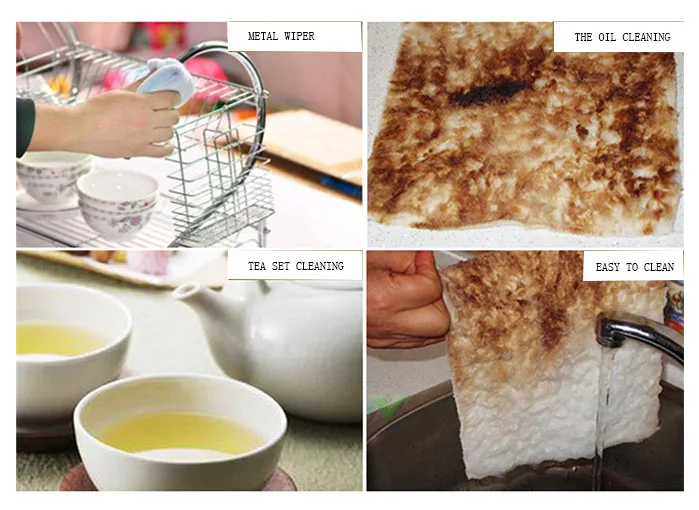 METAL WIPER

THE OIL CLEANING

TEA SET CLEANING

EASY TO CLEAN