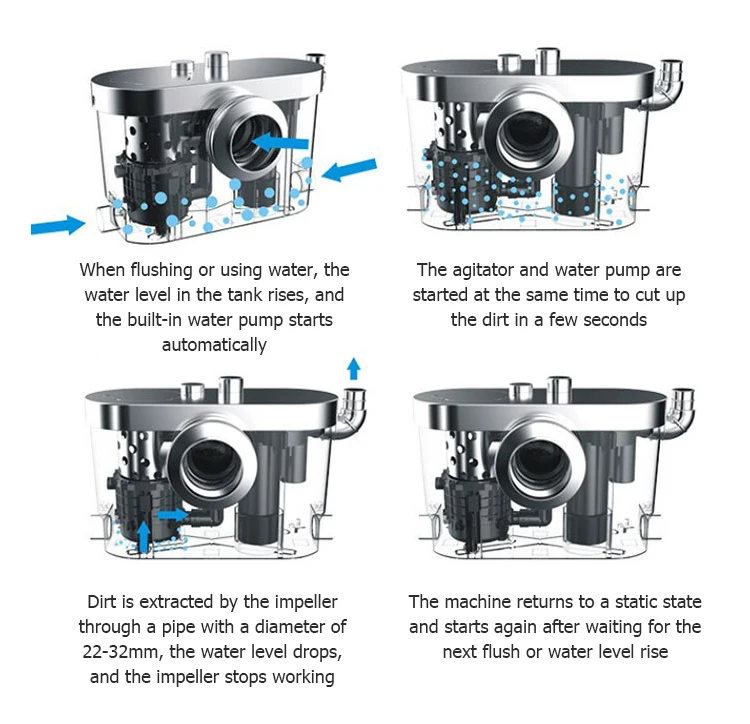 When flushing or using water, the water level in the tank rises, and the built-in water pump starts automatically

The agitator and water pump are started at the same time to cut up the dirt in a few seconds

Dirt is extracted by the impeller through a pipe with a diameter of 22-32mm, the water level drops, and the impeller stops working

The machine returns to a static state and starts again after waiting for the next flush or water level rise