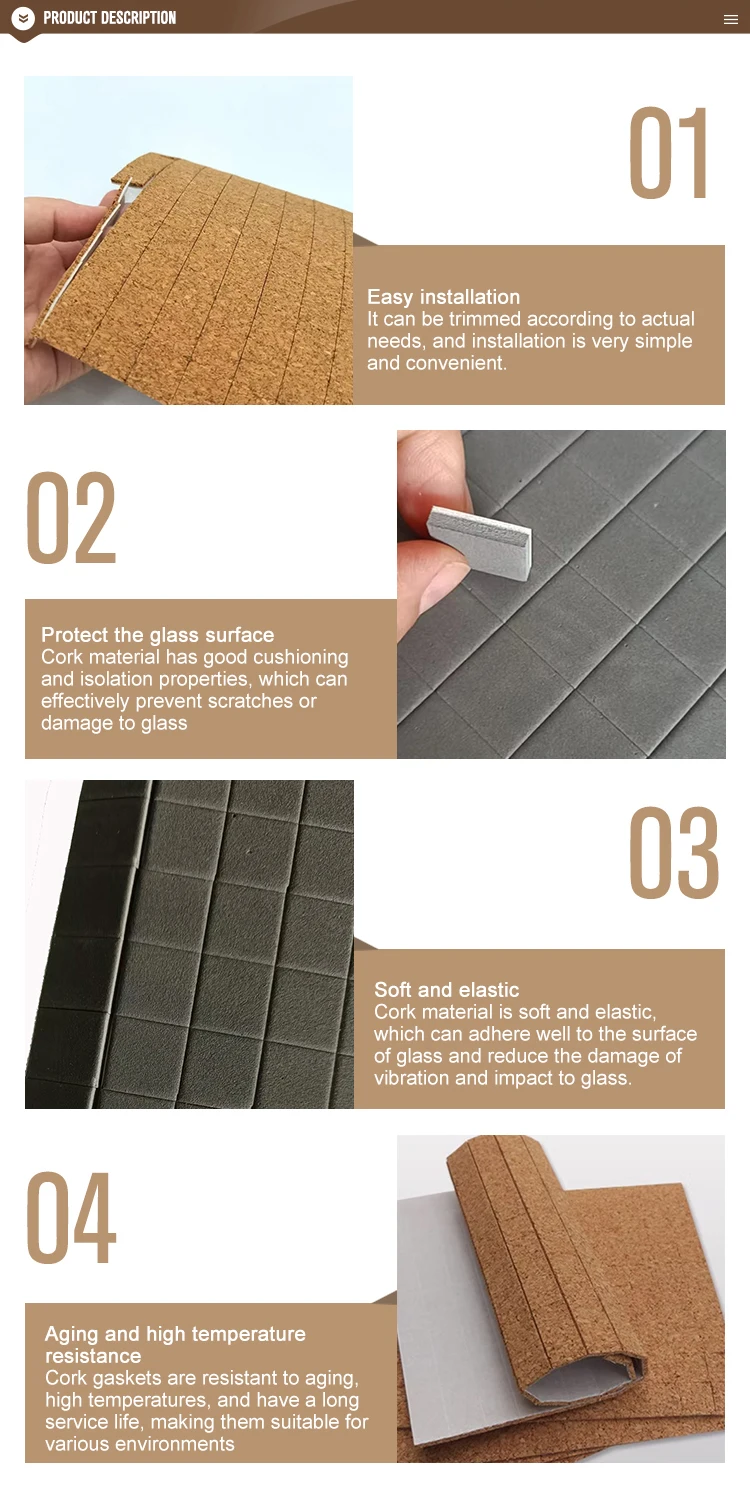 PRODUCT DESCRIPTION

01

Easy installation
It can be trimmed according to actual needs, and installation is very simple and convenient.

02

Protect the glass surface
Cork material has good cushioning and isolation properties, which can effectively prevent scratches or damage to glass

03

Soft and elastic
Cork material is soft and elastic, which can adhere well to the surface of glass and reduce the damage of vibration and impact to glass.

04

Aging and high temperature resistance
Cork gaskets are resistant to aging, high temperatures, and have a long service life, making them suitable for various environments