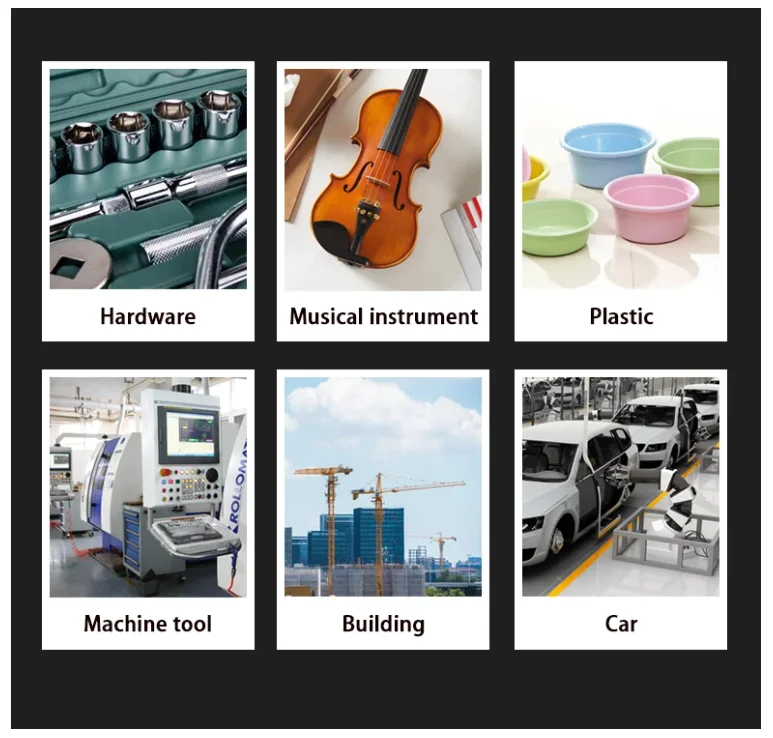 Hardware

Musical instrument

Plastic

ROLLOMA

Machine tool

Building

Car