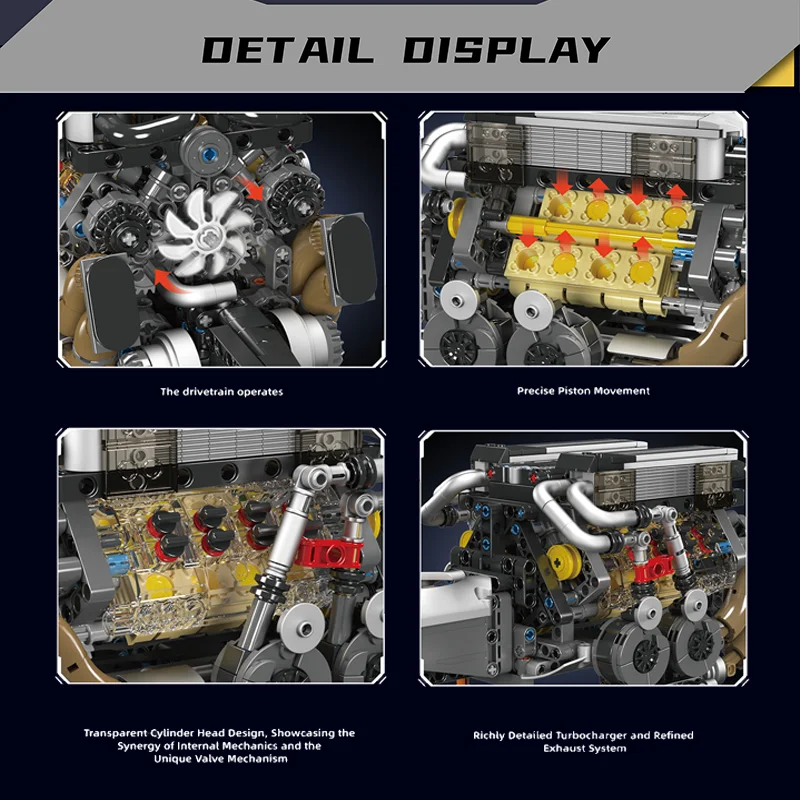 DETAIL DISPLAY

The drivetrain operates

Precise Piston Movement

Transparent Cylinder Head Design, Showcasing the Synergy of Internal Mechanics and the Unique Valve Mechanism

Richly Detailed Turbocharger and Refined Exhaust System