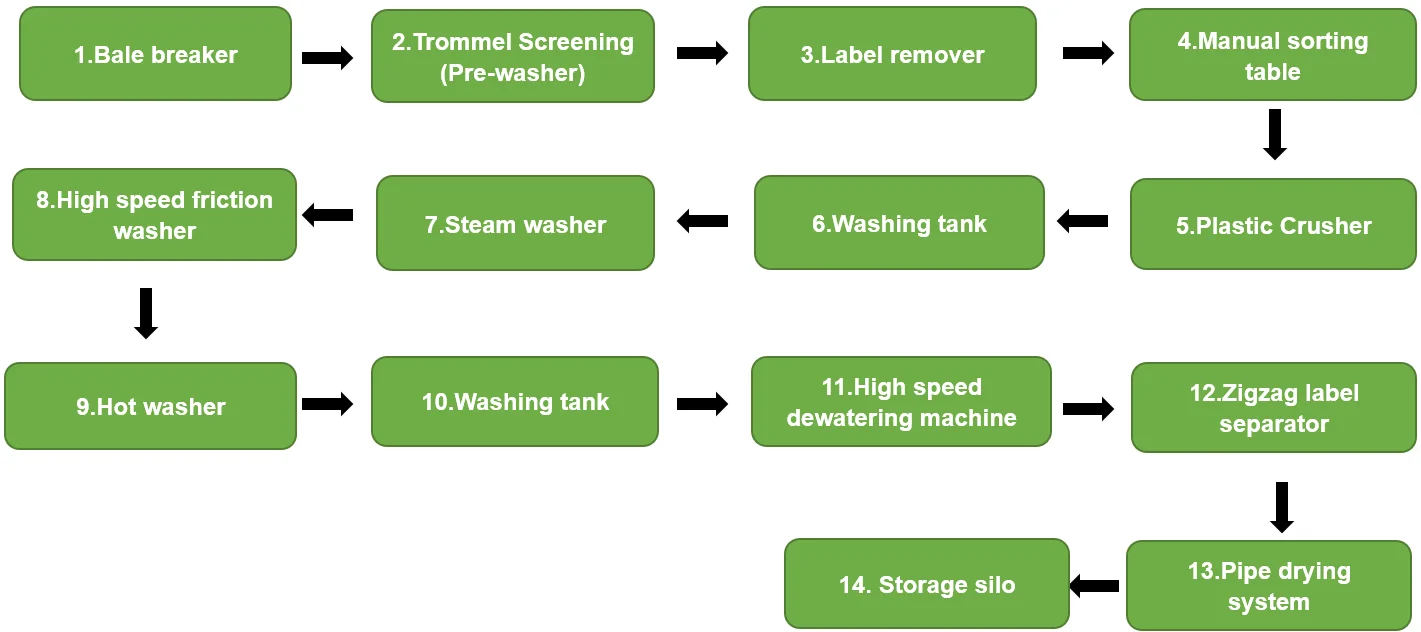 1.Bale breaker

2.Trommel Screening (Pre-washer)

3.Label remover

4.Manual sorting table

5.Plastic Crusher

6.Washing tank

7.Steam washer

8.High speed friction washer

9.Hot washer

10.Washing tank

11.High speed dewatering machine

12.Zigzag label separator

13.Pipe drying system

14. Storage silo