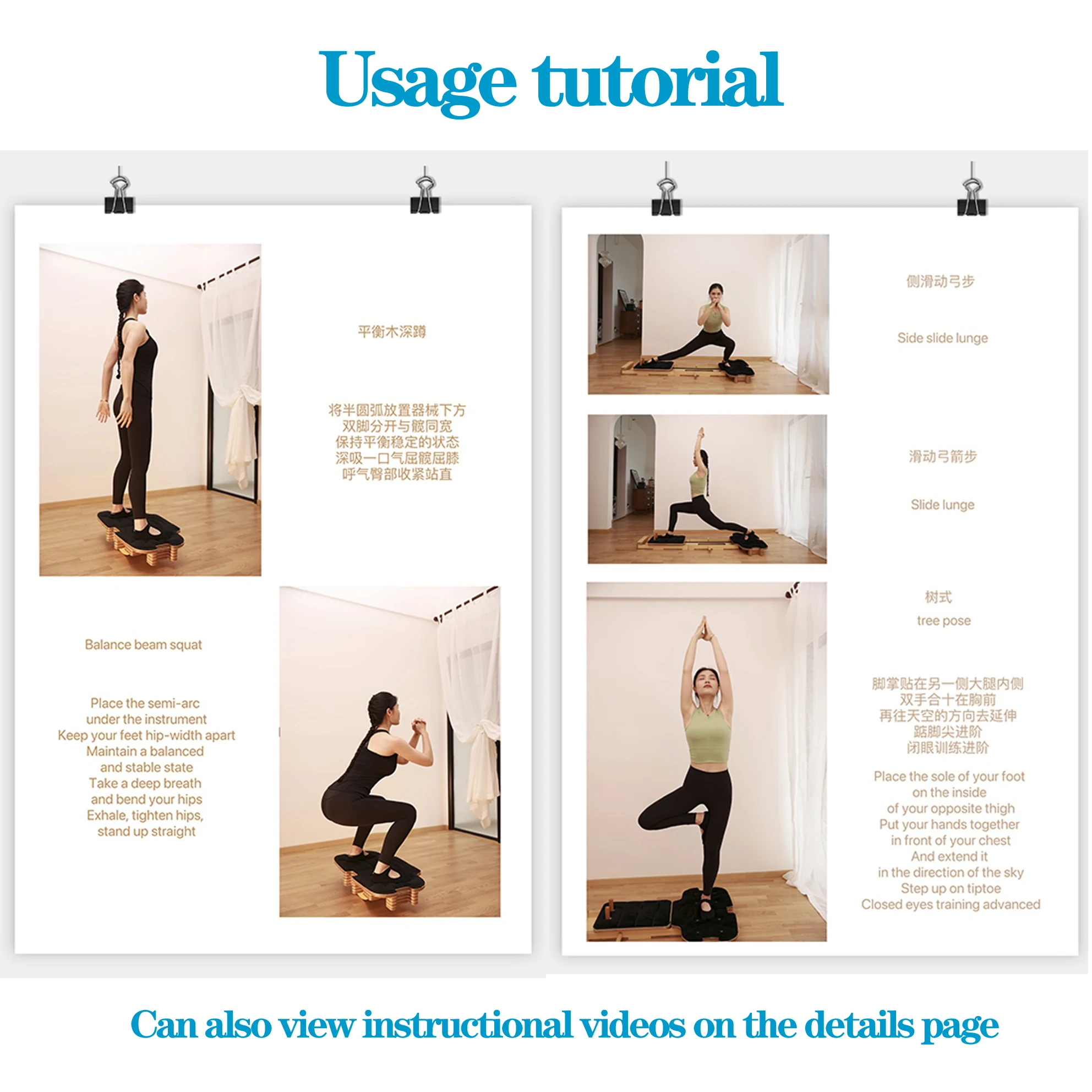 Usage tutorial

平衡木深蹲

将半圆弧放置器械下方
双脚分开与髋同宽
保持平衡稳定的状态
深吸一口气屈髋屈膝
呼气臀部收紧站直

Balance beam squat

Place the semi-arc
under the instrument
Keep your feet hip-width apart
Maintain a balanced
and stable state
Take a deep breath
and bend your hips
Exhale, tighten hips,
stand up straight

侧滑动弓步

Side slide lunge

滑动弓箭步

Slide lunge

树式

tree pose

脚掌贴在另一侧大腿内侧
双手合十在胸前
再往天空的方向去延伸
踮脚尖进阶
闭眼训练进阶

Place the sole of your foot
on the inside
of your opposite thigh
Put your hands together
in front of your chest
And extend it
in the direction of the sky
Step up on tiptoe
Closed eyes training advanced

Can also view instructional videos on the details page