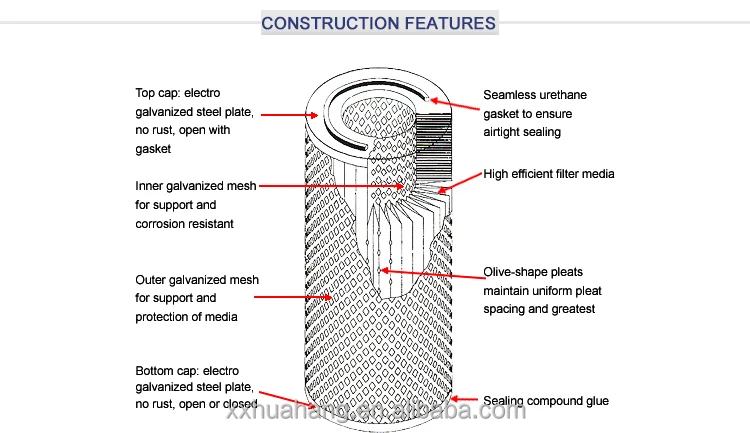 CONSTRUCTION FEATURES

Top cap: electro galvanized steel plate, no rust, open with gasket

Inner galvanized mesh for support and corrosion resistant

Outer galvanized mesh for support and protection of media

Bottom cap: electro galvanized steel plate, no rust, open or closed

Seamless urethane gasket to ensure airtight sealing

High efficient filter media

Olive-shape pleats maintain uniform pleat spacing and greatest

Sealing compound glue

xxhuahang.en.alibaba.com