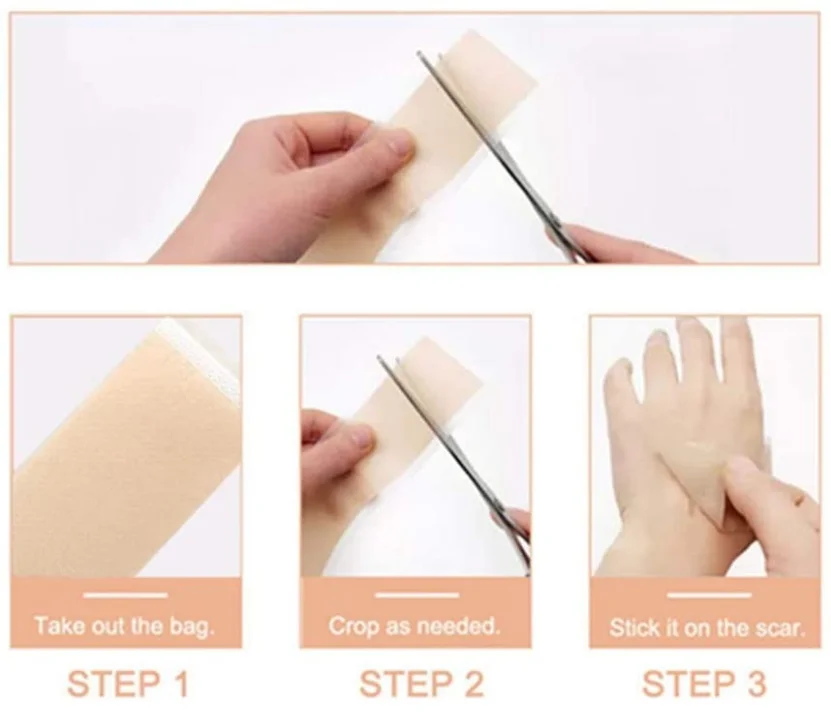 Take out the bag.

STEP 1

Crop as needed.

STEP 2

Stick it on the scar.

STEP 3