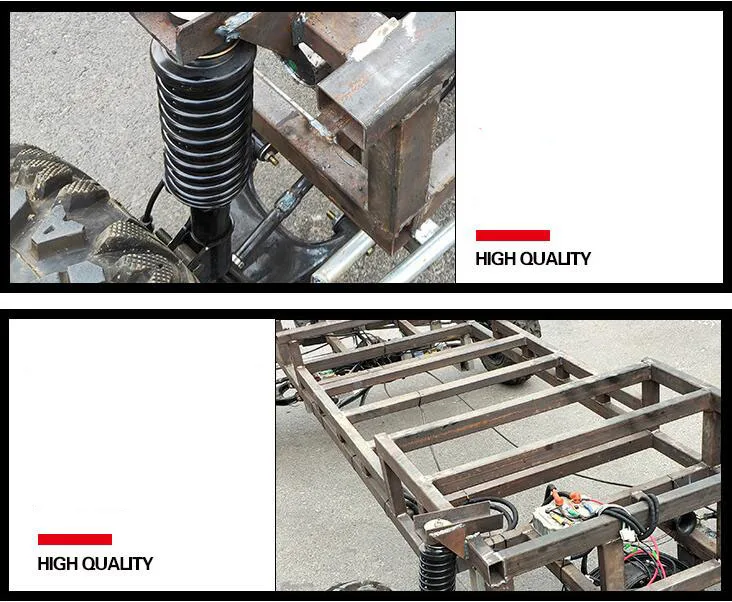 HIGH QUALITY

HIGH QUALITY