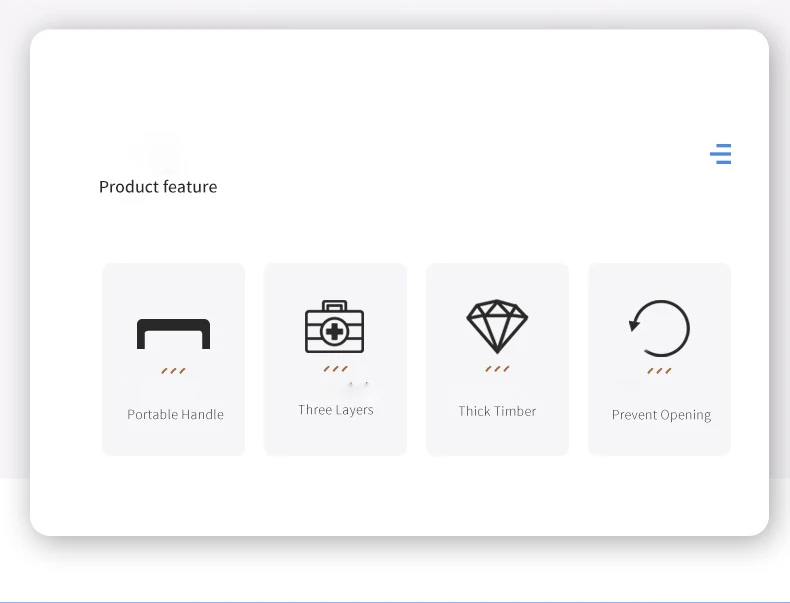 Product feature

Portable Handle

Three Layers

Thick Timber

Prevent Opening