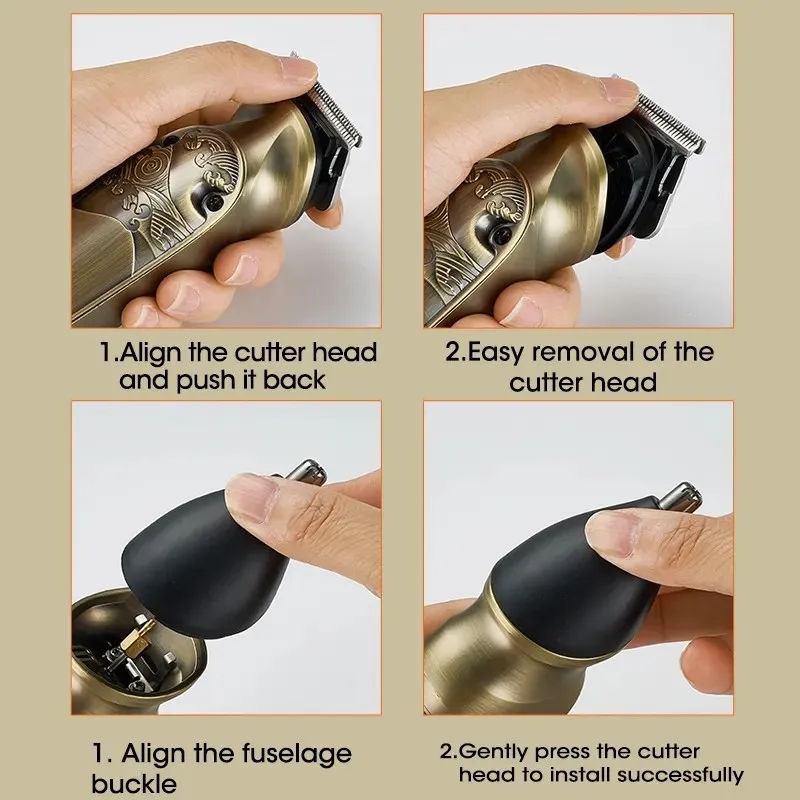 1.Align the cutter head and push it back

2.Easy removal of the cutter head

1. Align the fuselage buckle

2.Gently press the cutter head to install successfully