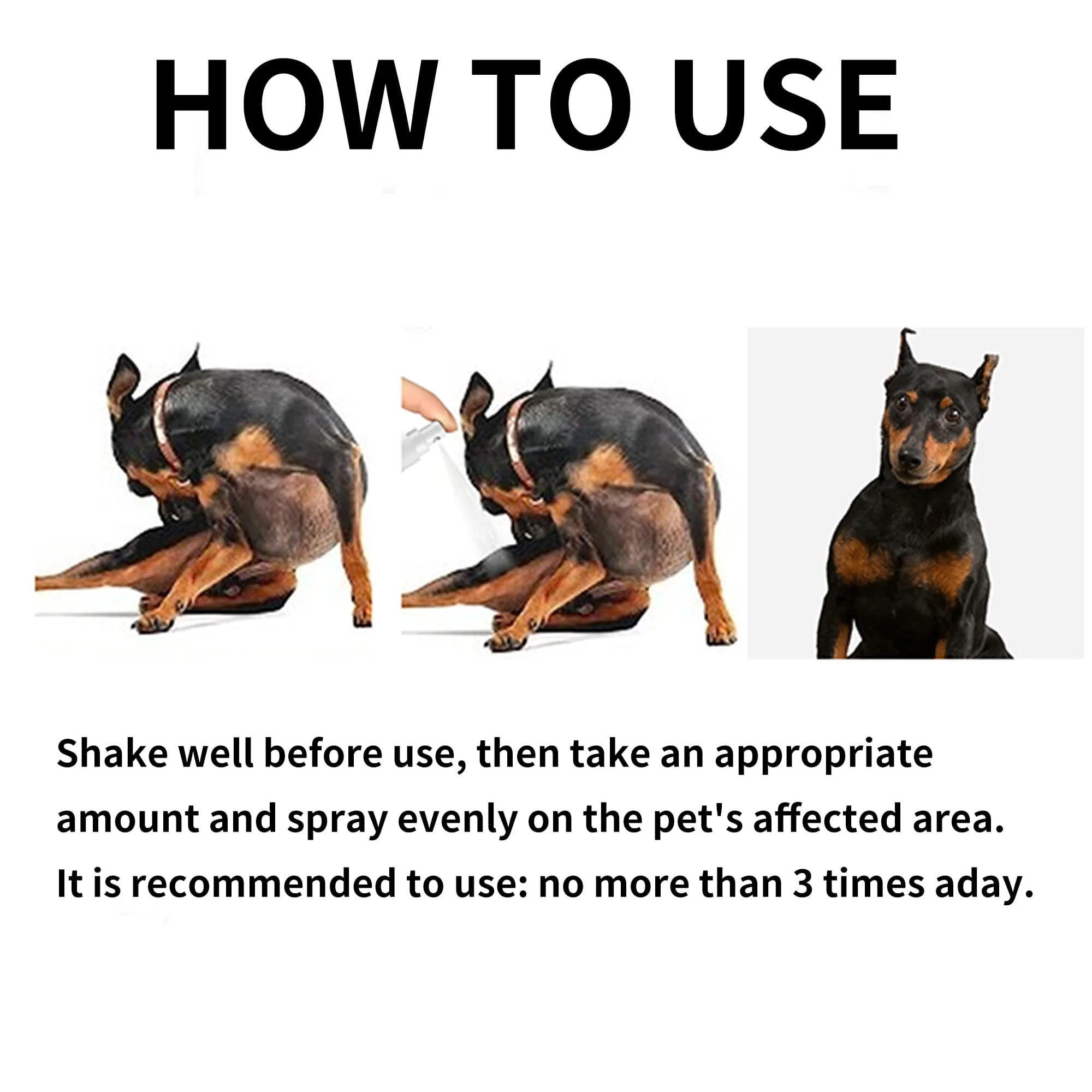 HOW TO USE

Shake well before use, then take an appropriate amount and spray evenly on the pet's affected area. It is recommended to use: no more than 3 times aday.