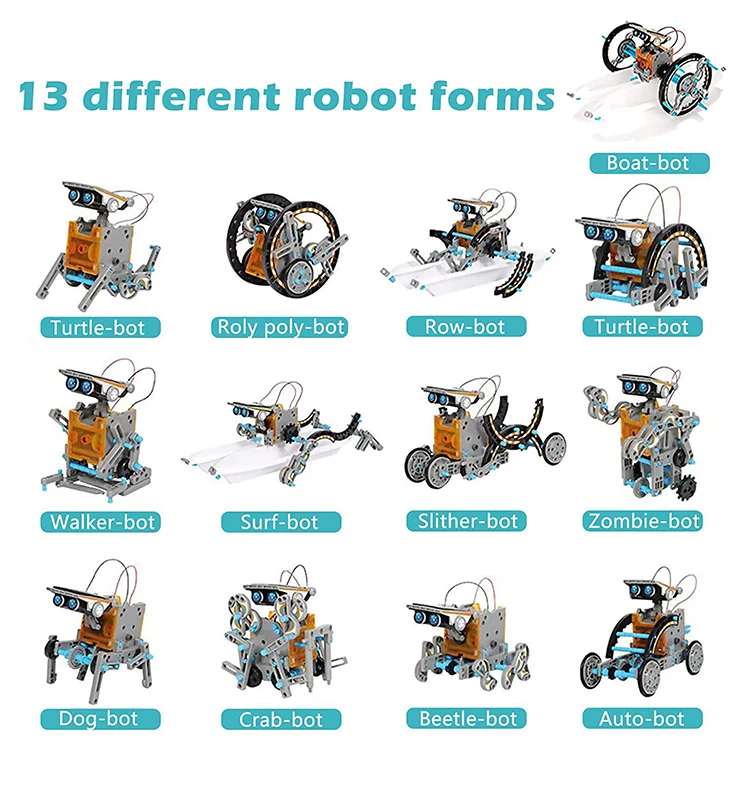 13 different robot forms

Boat-bot

Turtle-bot

Roly poly-bot

Row-bot

Turtle-bot

Walker-bot

Surf-bot

Slither-bot

Zombie-bot

Dog-bot

Crab-bot

Beetle-bot

Auto-bot