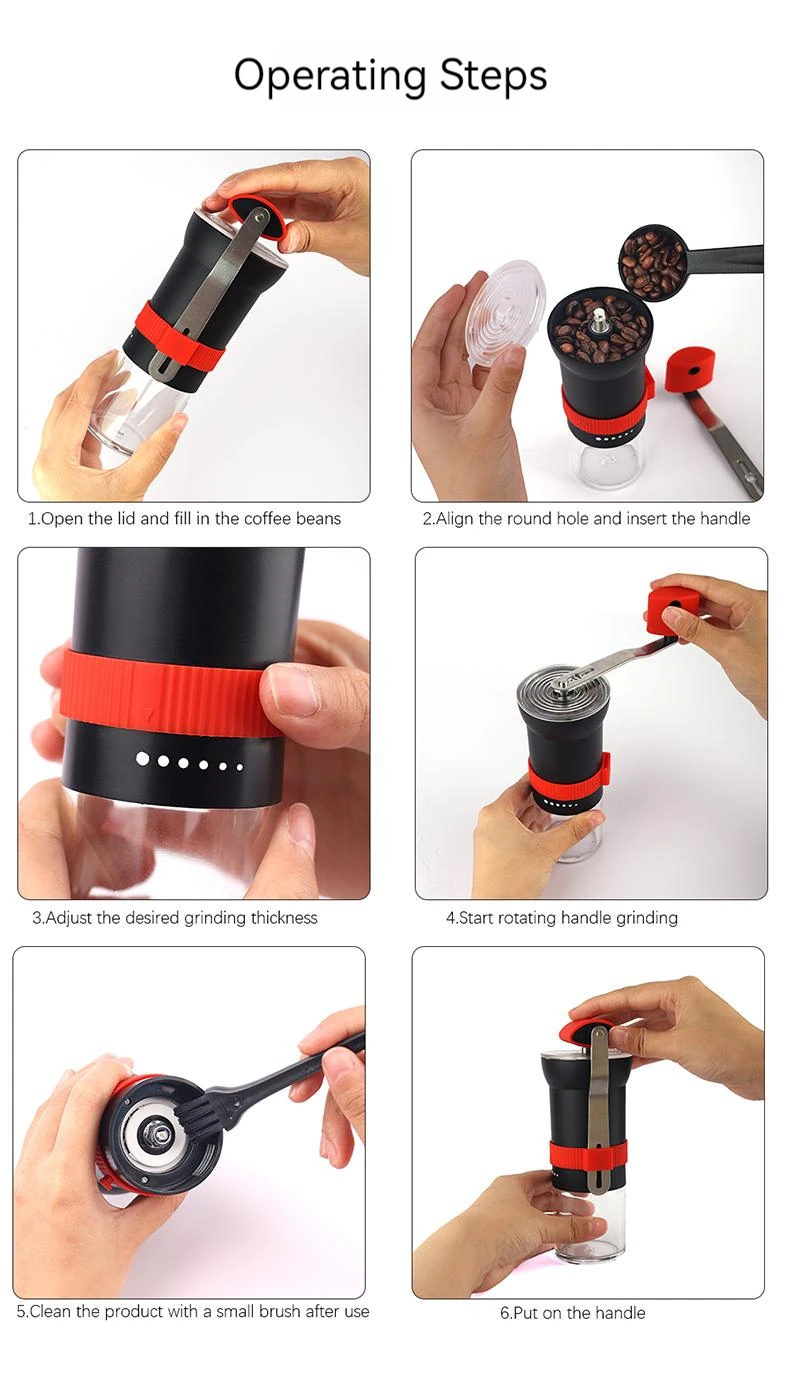 Operating Steps

1.Open the lid and fill in the coffee beans

2.Align the round hole and insert the handle

3.Adjust the desired grinding thickness

4.Start rotating handle grinding

5.Clean the product with a small brush after use

6.Put on the handle