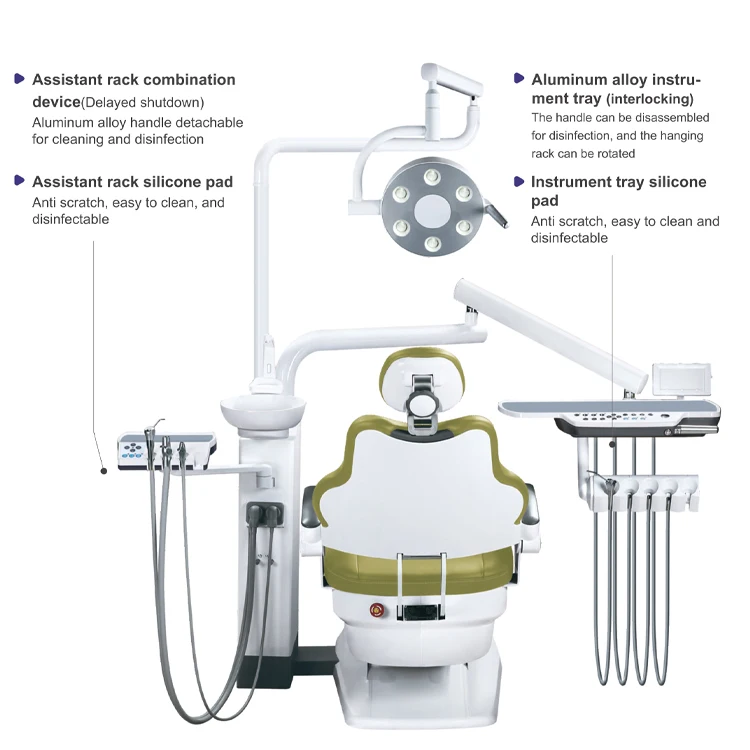 Assistant rack combination device(Delayed shutdown)
Aluminum alloy handle detachable for cleaning and disinfection

Assistant rack silicone pad
Anti scratch, easy to clean, and disinfectable

Aluminum alloy instrument tray (interlocking)
The handle can be disassembled for disinfection, and the hanging rack can be rotated

Instrument tray silicone pad
Anti scratch, easy to clean and disinfectable