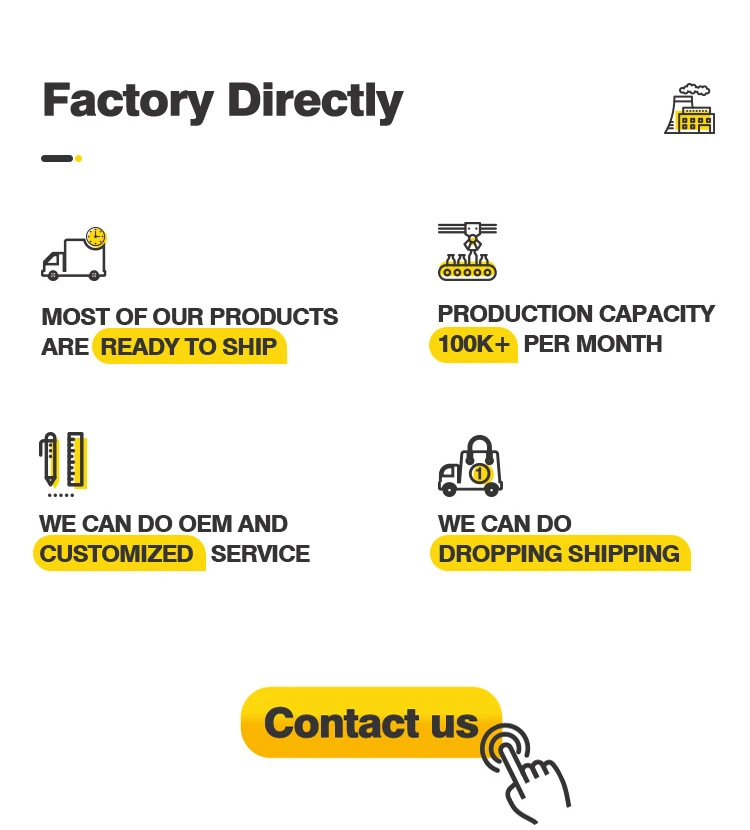 Factory Directly

MOST OF OUR PRODUCTS ARE READY TO SHIP

PRODUCTION CAPACITY 100K+ PER MONTH

WE CAN DO OEM AND CUSTOMIZED SERVICE

WE CAN DO DROPPING SHIPPING

Contact us