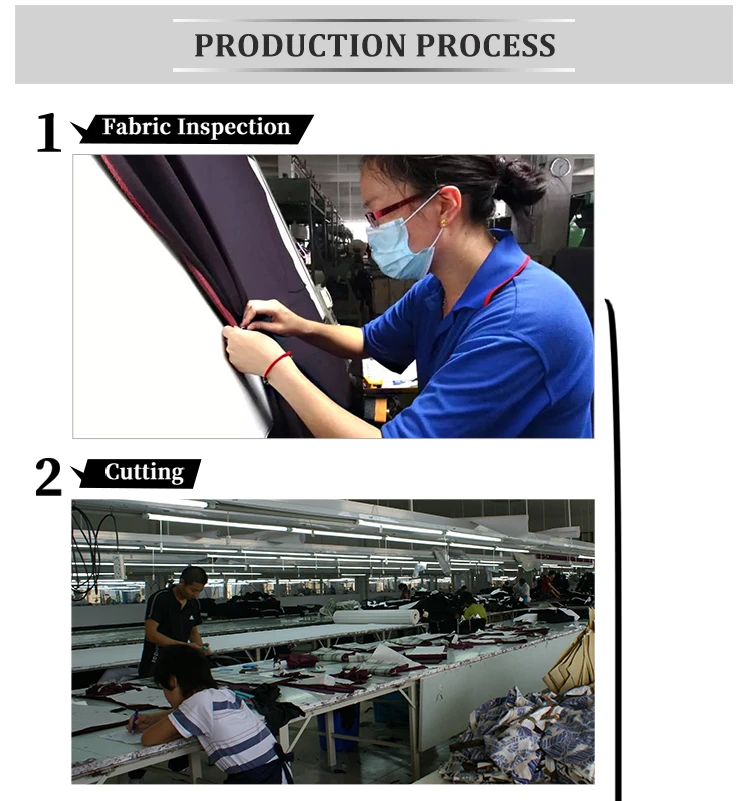 PRODUCTION PROCESS

1 Fabric Inspection

2 Cutting