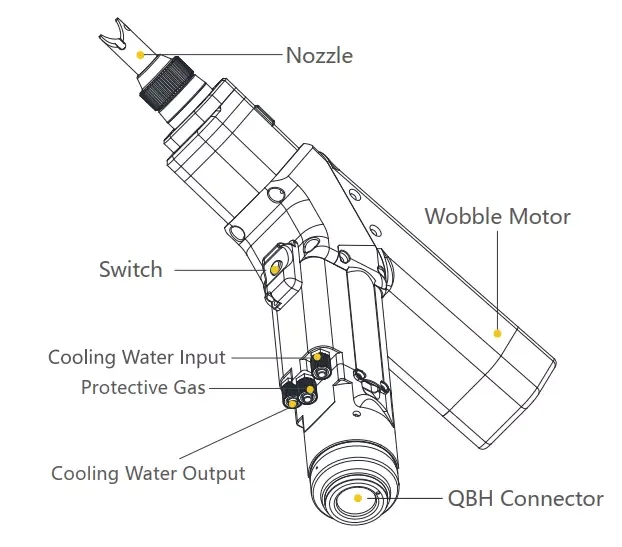 Nozzle
Wobble Motor
Switch
Cooling Water Input
Protective Gas
Cooling Water Output
QBH Connector