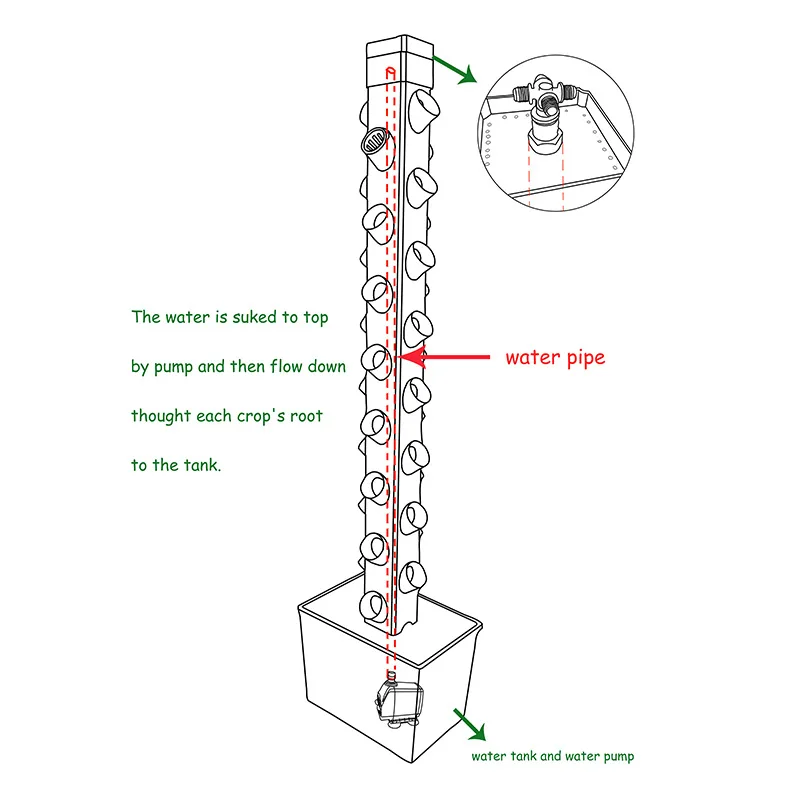 The water is suked to top by pump and then flow down thought each crop's root to the tank.

water pipe

water tank and water pump