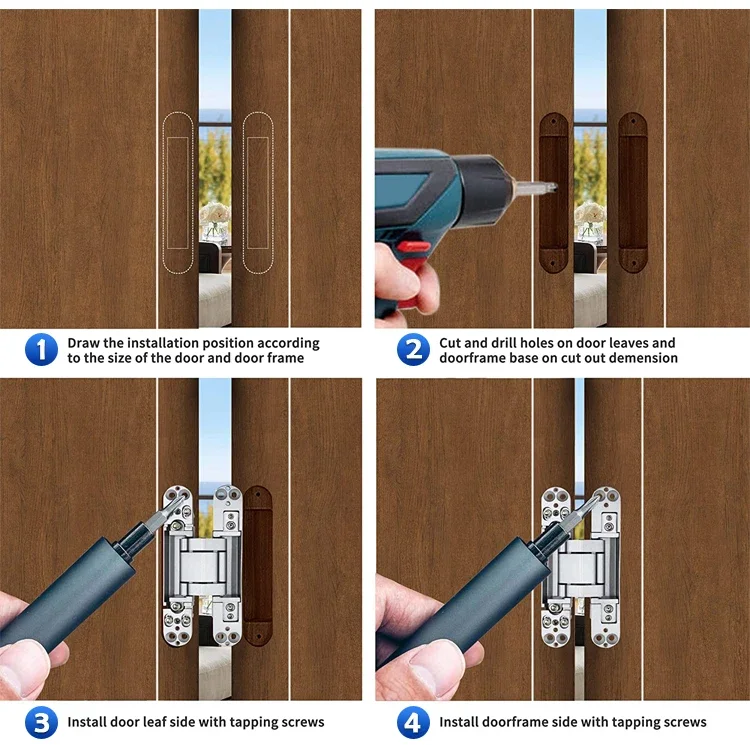 1 Draw the installation position according to the size of the door and door frame

2 Cut and drill holes on door leaves and doorframe base on cut out demension

3 Install door leaf side with tapping screws

4 Install doorframe side with tapping screws