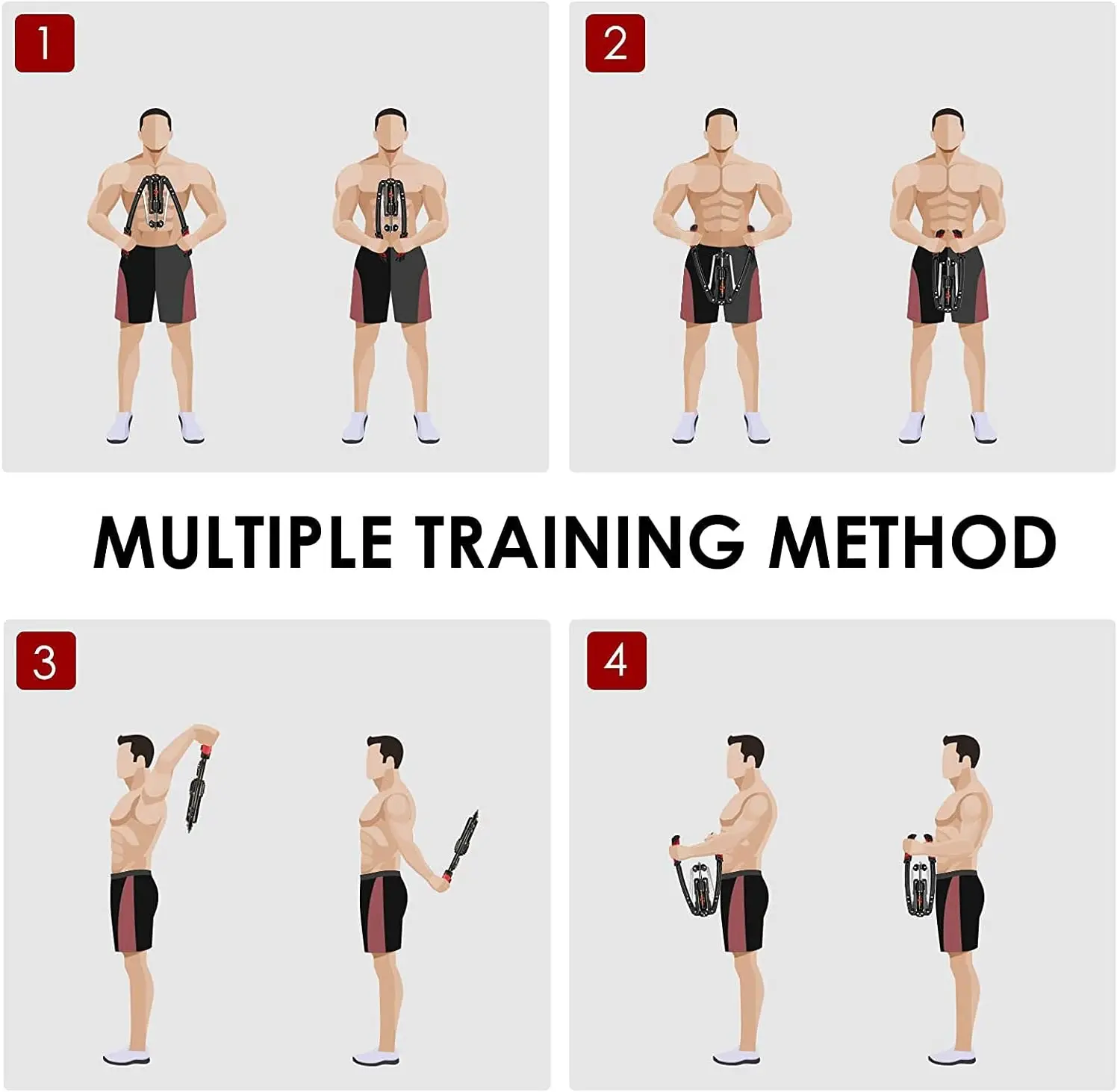 1

2

MULTIPLE TRAINING METHOD

3

4