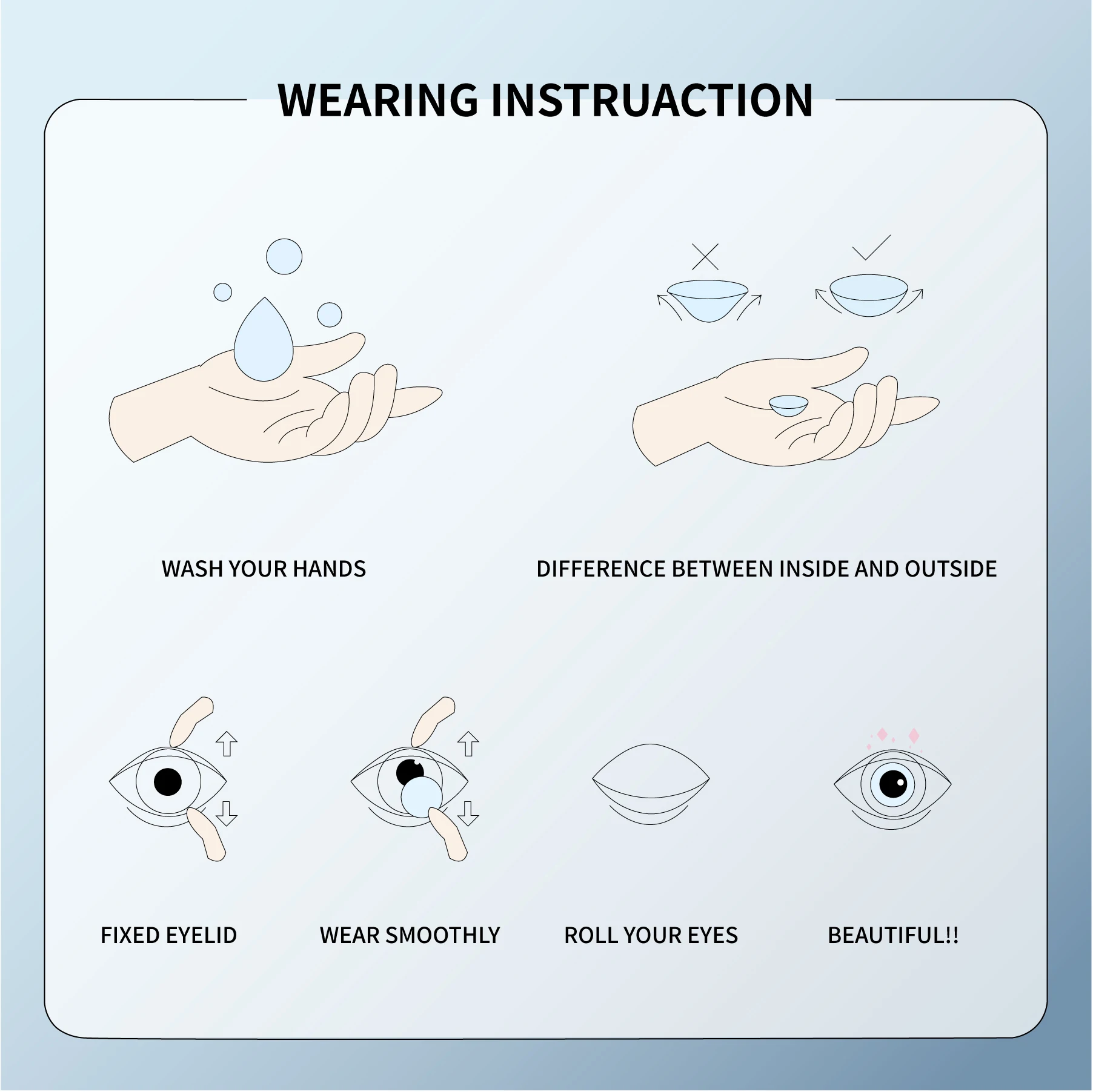 WEARING INSTRUACTION

WASH YOUR HANDS

DIFFERENCE BETWEEN INSIDE AND OUTSIDE

FIXED EYELID

WEAR SMOOTHLY

ROLL YOUR EYES

BEAUTIFUL!!