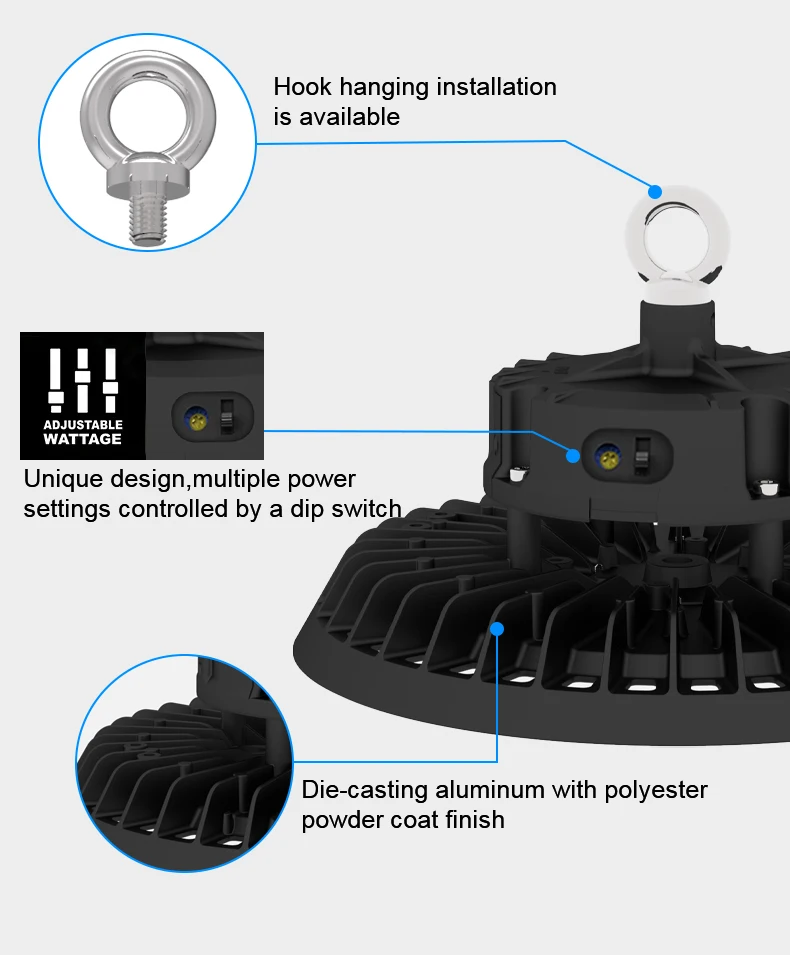 Hook hanging installation is available

ADJUSTABLE WATTAGE

Unique design,multiple power settings controlled by a dip switch

Die-casting aluminum with polyester powder coat finish