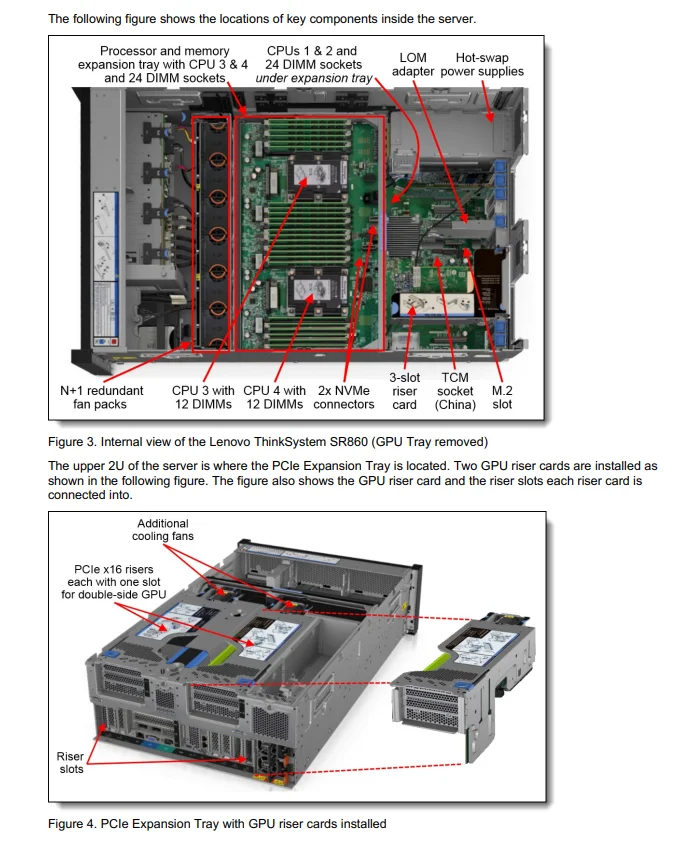 The following figure shows the locations of key components inside the server.

Processor and memory expansion tray with CPU 3 & 4 and 24 DIMM sockets

CPUs 1 & 2 and 24 DIMM sockets under expansion tray

LOM adapter

Hot-swap power supplies

N+1 redundant fan packs

CPU 3 with 12 DIMMs

CPU 4 with 12 DIMMs

2x NVMe connectors

3-slot riser card

TCM socket (China)

M.2 slot

Figure 3. Internal view of the Lenovo ThinkSystem SR860 (GPU Tray removed)

The upper 2U of the server is where the PCIe Expansion Tray is located. Two GPU riser cards are installed as shown in the following figure. The figure also shows the GPU riser card and the riser slots each riser card is connected into.

Additional cooling fans

PCIe x16 risers each with one slot for double-side GPU

Riser slots

Figure 4. PCIe Expansion Tray with GPU riser cards installed